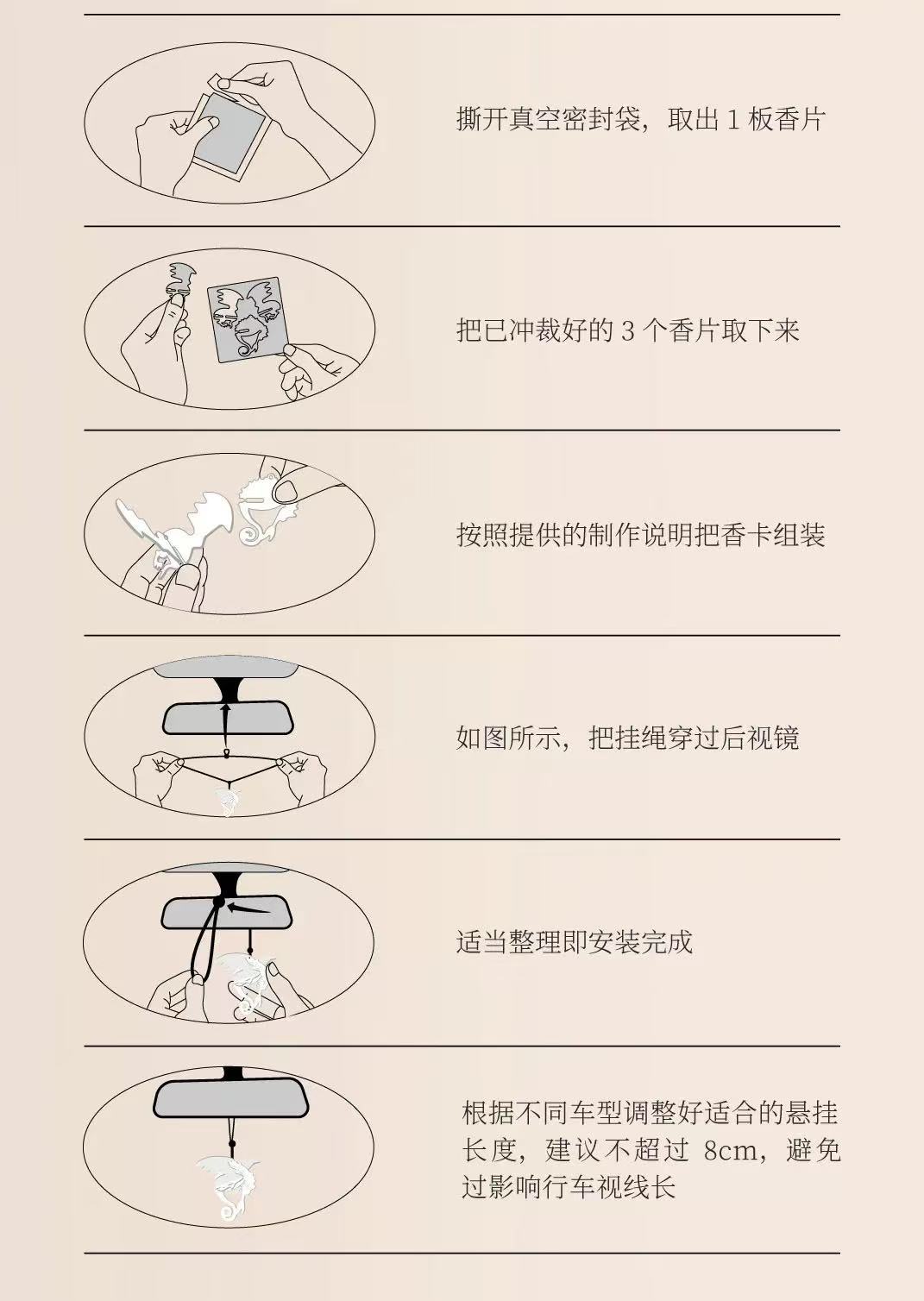 撕开真空密封袋，取出 1 板香片

把已冲裁好的 3 个香片取下来

按照提供的制作说明把香卡组装

如图所示，把挂绳穿过后视镜

适当整理即安装完成

根据不同车型调整好适合的悬挂长度，建议不超过 8cm，避免过影响行车视线长