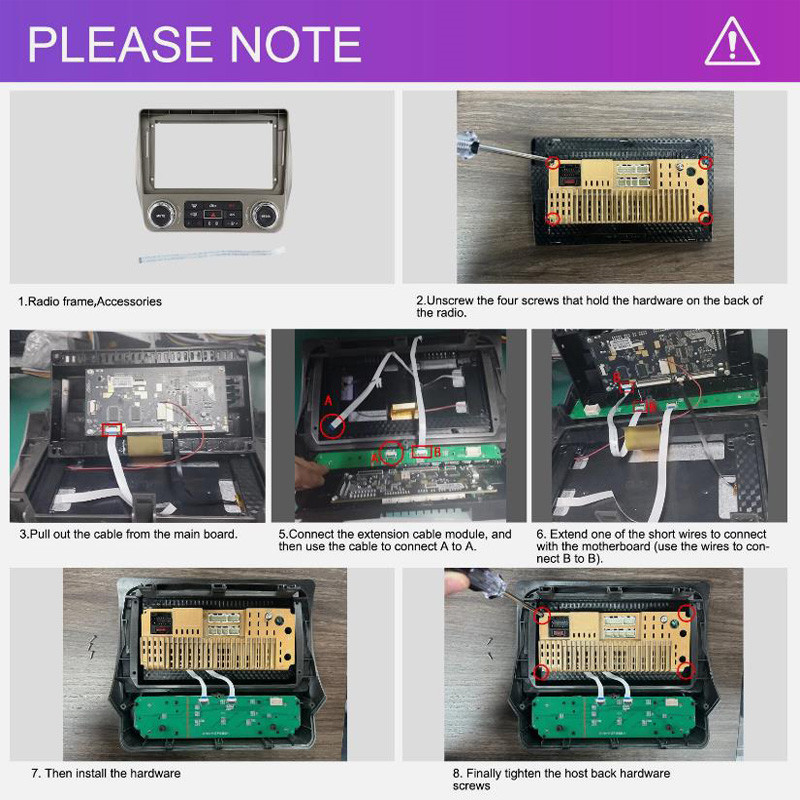 PLEASE NOTE

1.Radio frame,Accessories

2.Unscrew the four screws that hold the hardware on the back of the radio.

A

A B

B B

3.Pull out the cable from the main board.

5.Connect the extension cable module, and then use the cable to connect A to A.

6. Extend one of the short wires to connect with the motherboard (use the wires to connect B to B).

7. Then install the hardware

8. Finally tighten the host back hardware screws