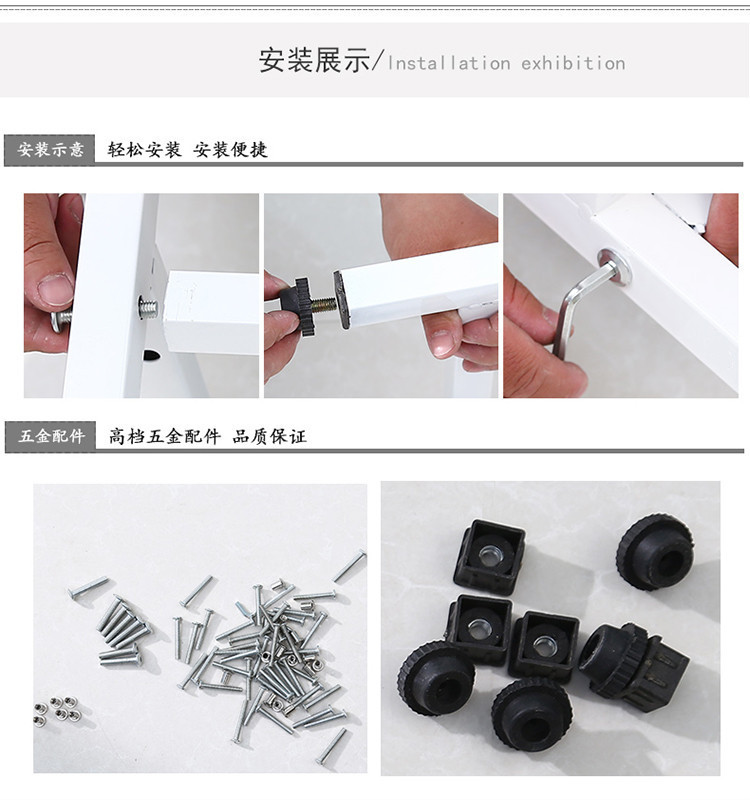 安装展示/Installation exhibition

安装示意 轻松安装 安装便捷

五金配件 高档五金配件 品质保证