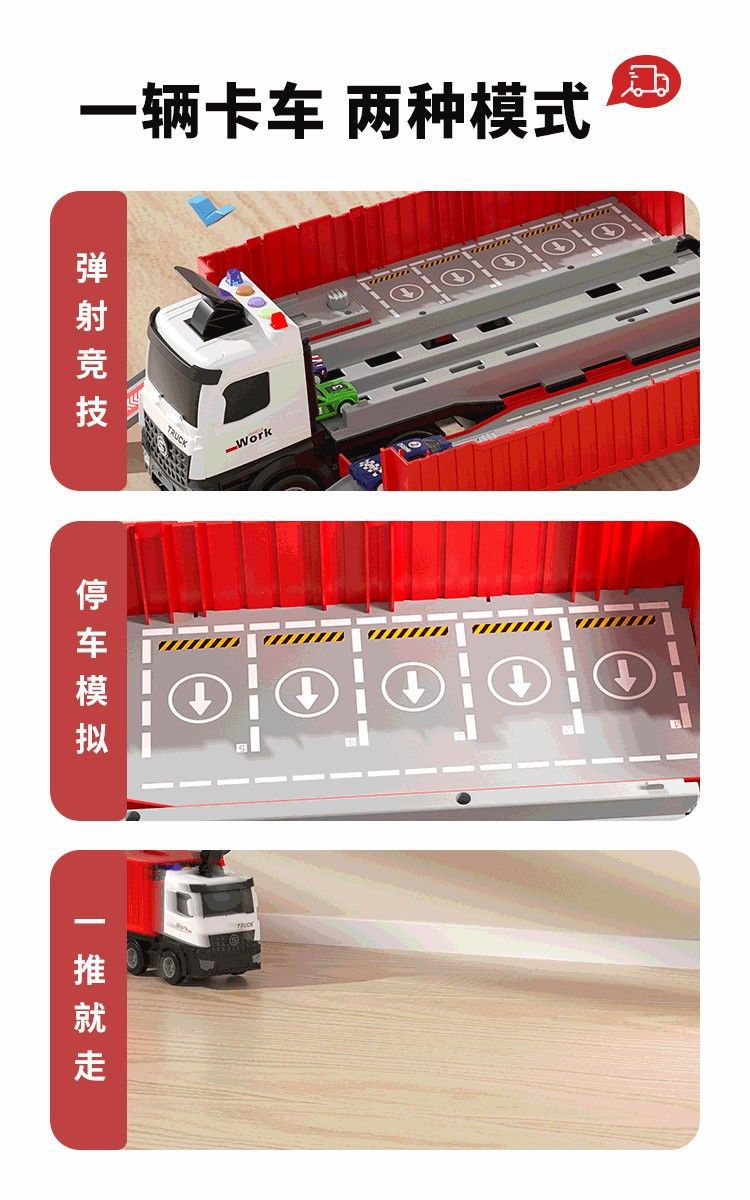 一辆卡车 两种模式

弹射竞技

TRUCK
Work

停车模拟

一推就走

TRUCK