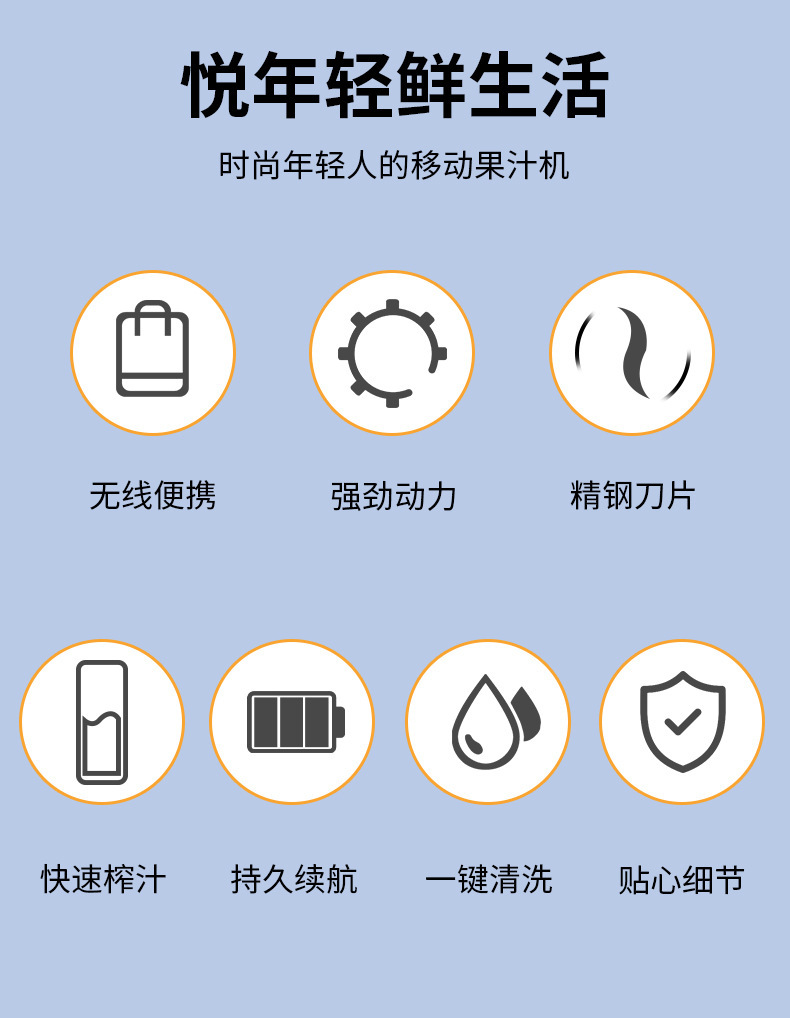 悦年轻鲜生活

时尚年轻人的移动果汁机

无线便携

强劲动力

精钢刀片

快速榨汁

持久续航

一键清洗

贴心细节