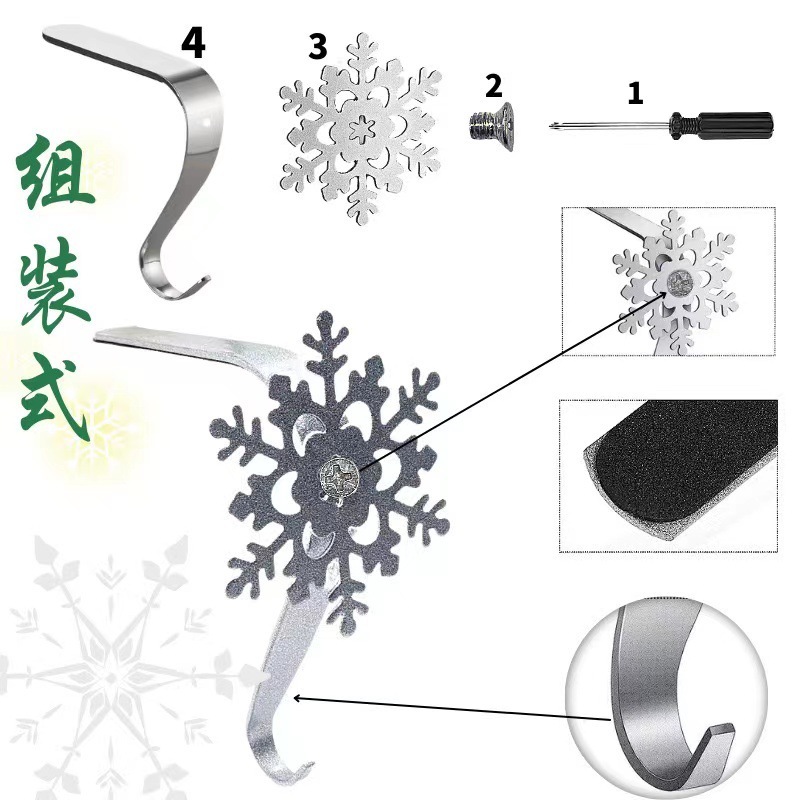 4
3
2
1
组装式