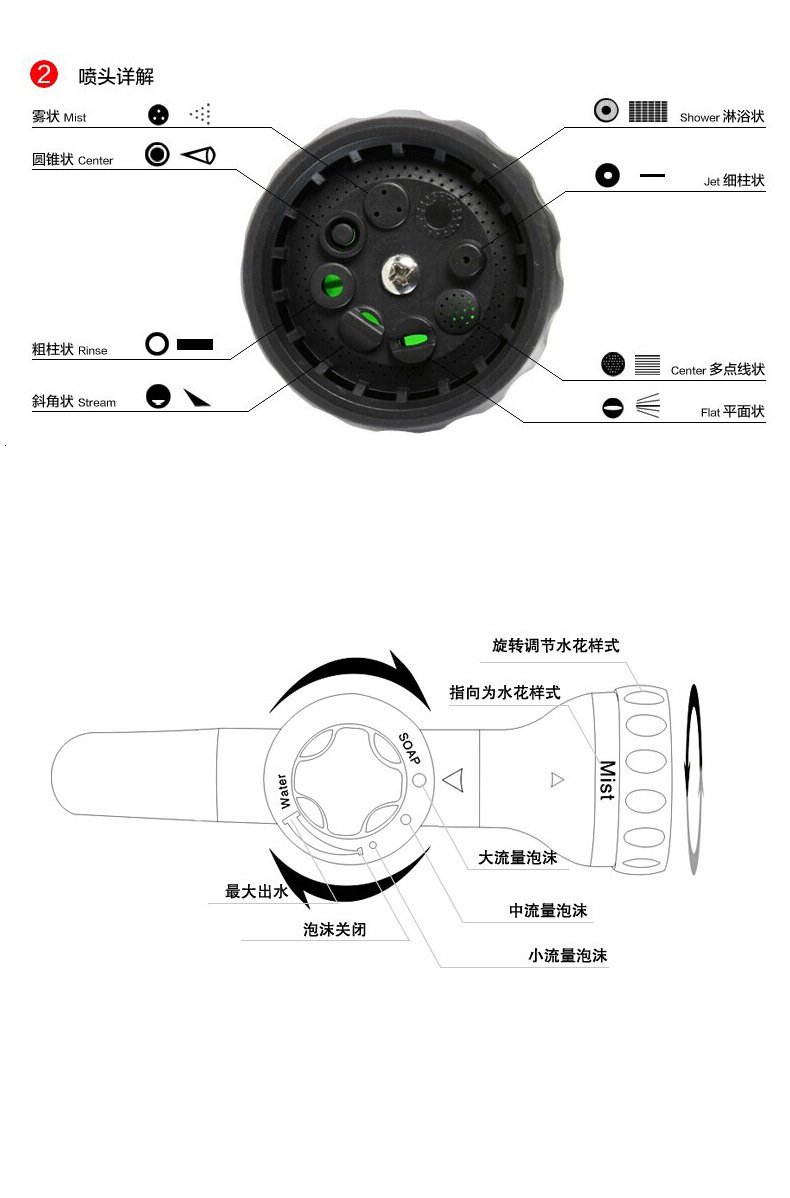 2 喷头详解

雾状 Mist

圆锥状 Center

粗柱状 Rinse

斜角状 Stream

Shower 淋浴状

Jet 细柱状

Center 多点线状

Flat 平面状

旋转调节水花样式

指向为水花样式

SOAP

Water

Mist

大流量泡沫

中流量泡沫

小流量泡沫

最大出水

泡沫关闭