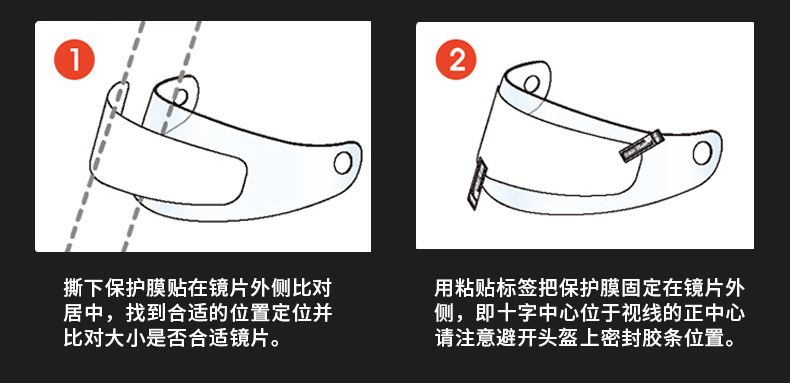 1

撕下保护膜贴在镜片外侧比对居中，找到合适的位置定位并比对大小是否合适镜片。

2

用粘贴标签把保护膜固定在镜片外侧，即十字中心位于视线的正中心请注意避开头盔上密封胶条位置。