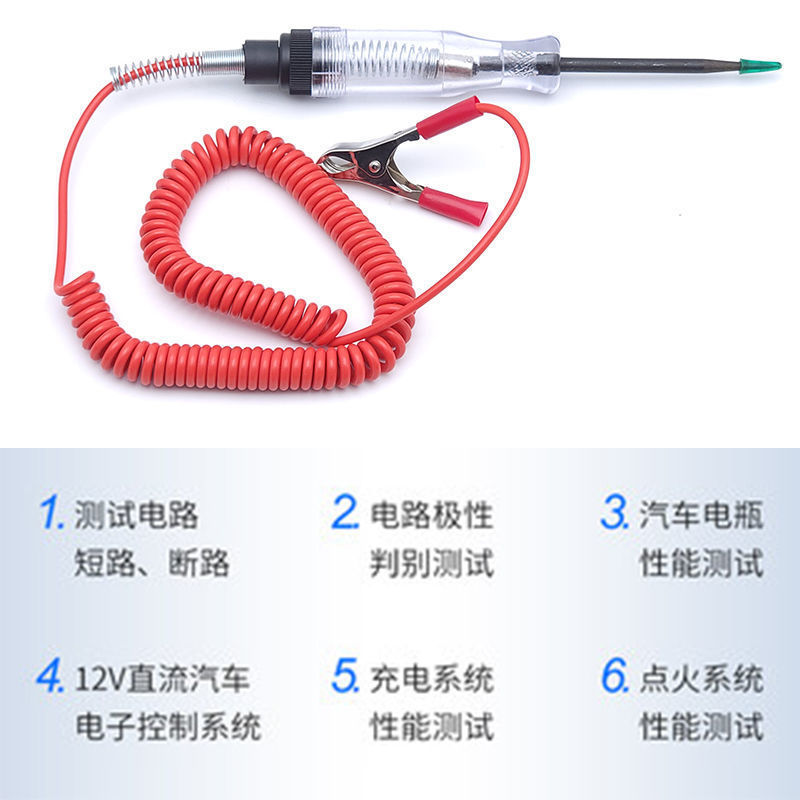 1. 测试电路
短路、断路

2. 电路极性
判别测试

3. 汽车电瓶
性能测试

4. 12V直流汽车
电子控制系统

5. 充电系统
性能测试

6. 点火系统
性能测试