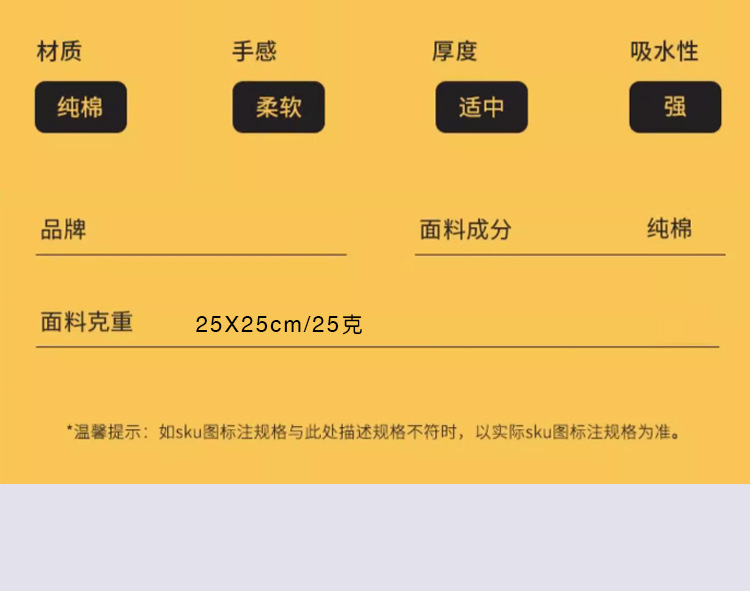 材质
纯棉

手感
柔软

厚度
适中

吸水性
强

品牌

面料成分 纯棉

面料克重 25X25cm/25克

*温馨提示：如sku图标注规格与此处描述规格不符时，以实际sku图标注规格为准。