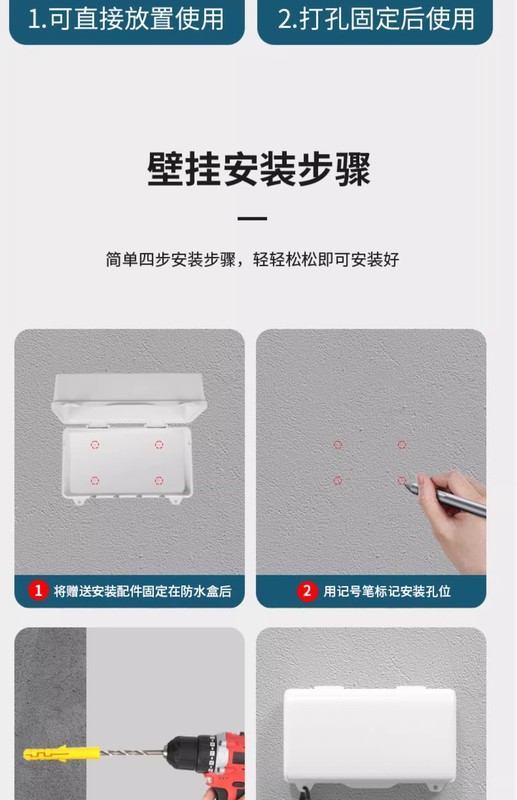 1.可直接放置使用

2.打孔固定后使用

壁挂安装步骤

简单四步安装步骤，轻轻松松即可安装好

1 将赠送安装配件固定在防水盒后

2 用记号笔标记安装孔位