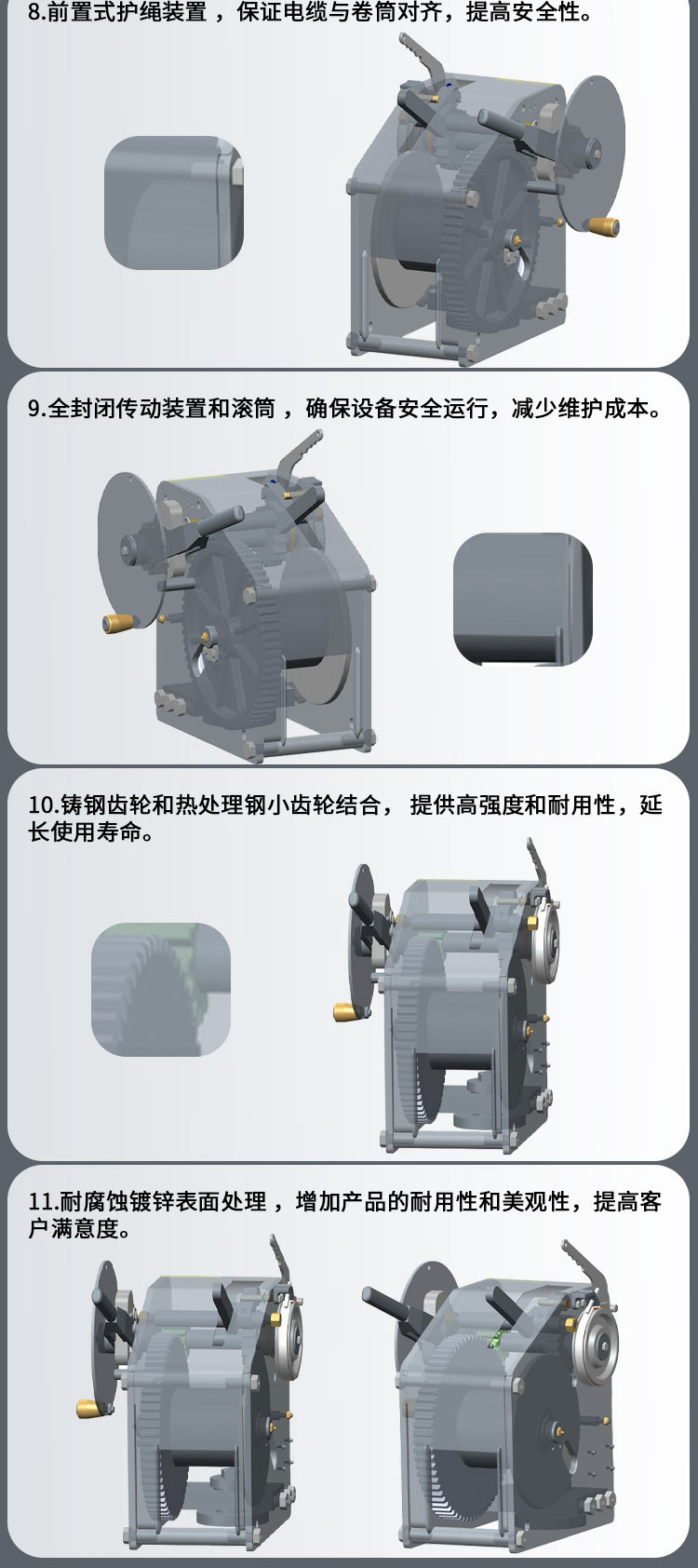 8.前置式护绳装置，保证电缆与卷筒对齐，提高安全性。

9.全封闭传动装置和滚筒，确保设备安全运行，减少维护成本。

10.铸钢齿轮和热处理钢小齿轮结合，提供高强度和耐用性，延长使用寿命。

11.耐腐蚀镀锌表面处理，增加产品的耐用性和美观性，提高客户满意度。