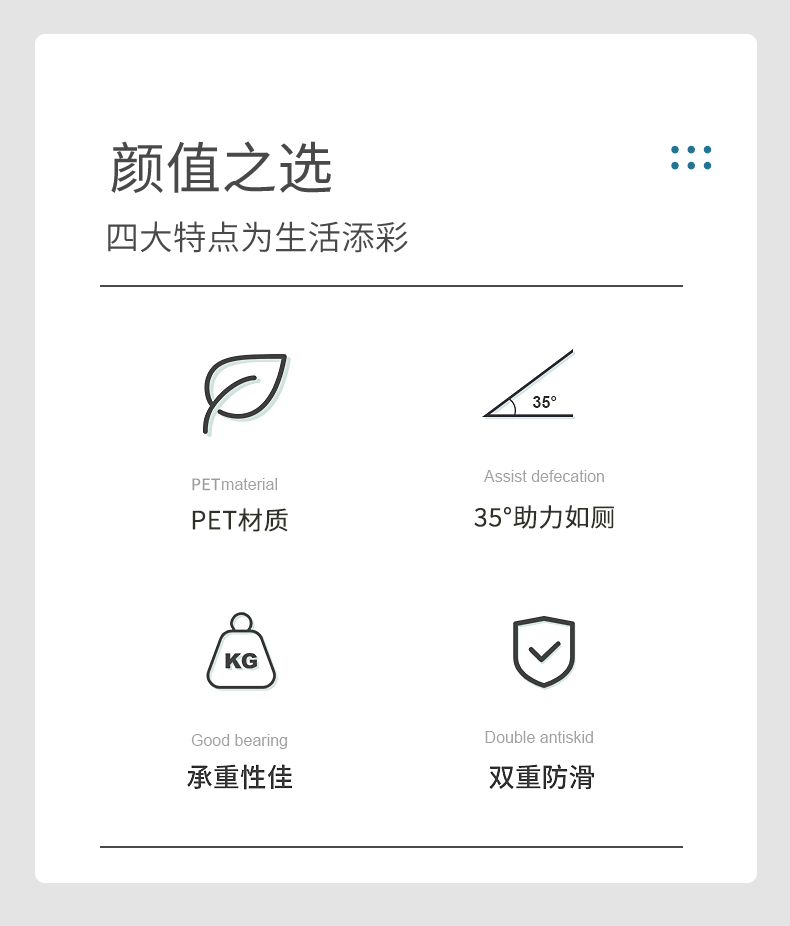 颜值之选

四大特点为生活添彩

PETmaterial
PET材质

35°
Assist defecation
35°助力如厕

KG
Good bearing
承重性佳

Double antiskid
双重防滑