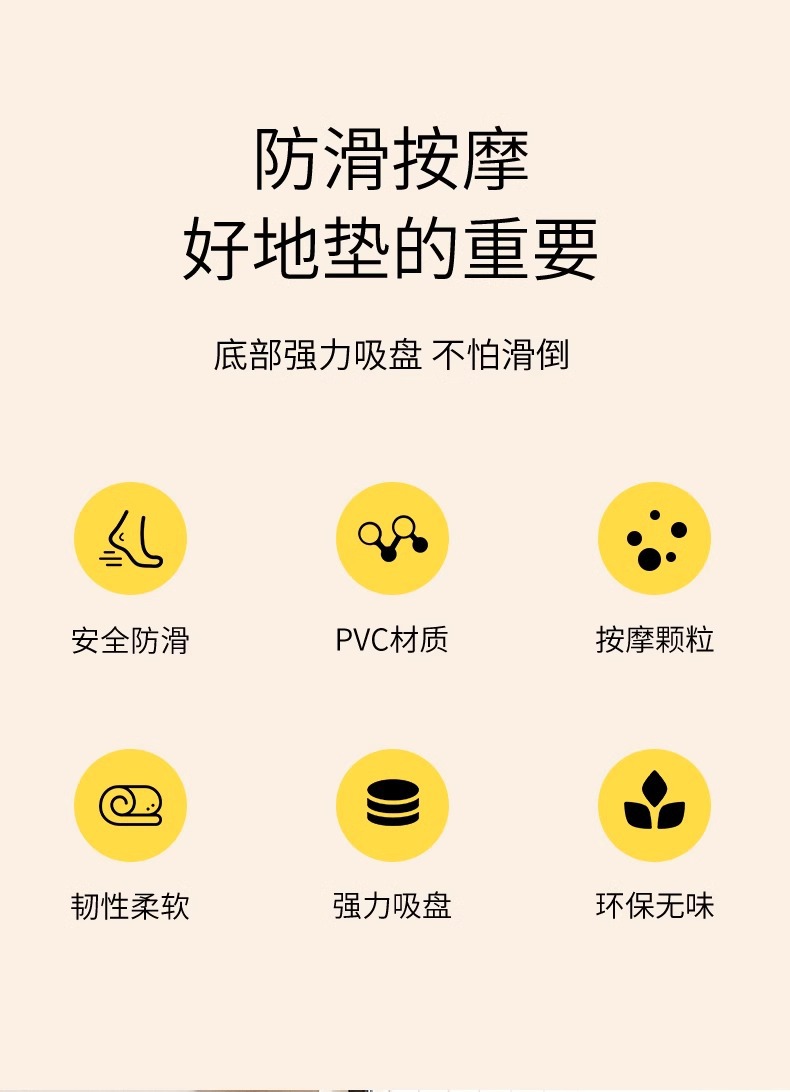 防滑按摩
好地垫的重要

底部强力吸盘 不怕滑倒

安全防滑

PVC材质

按摩颗粒

韧性柔软

强力吸盘

环保无味