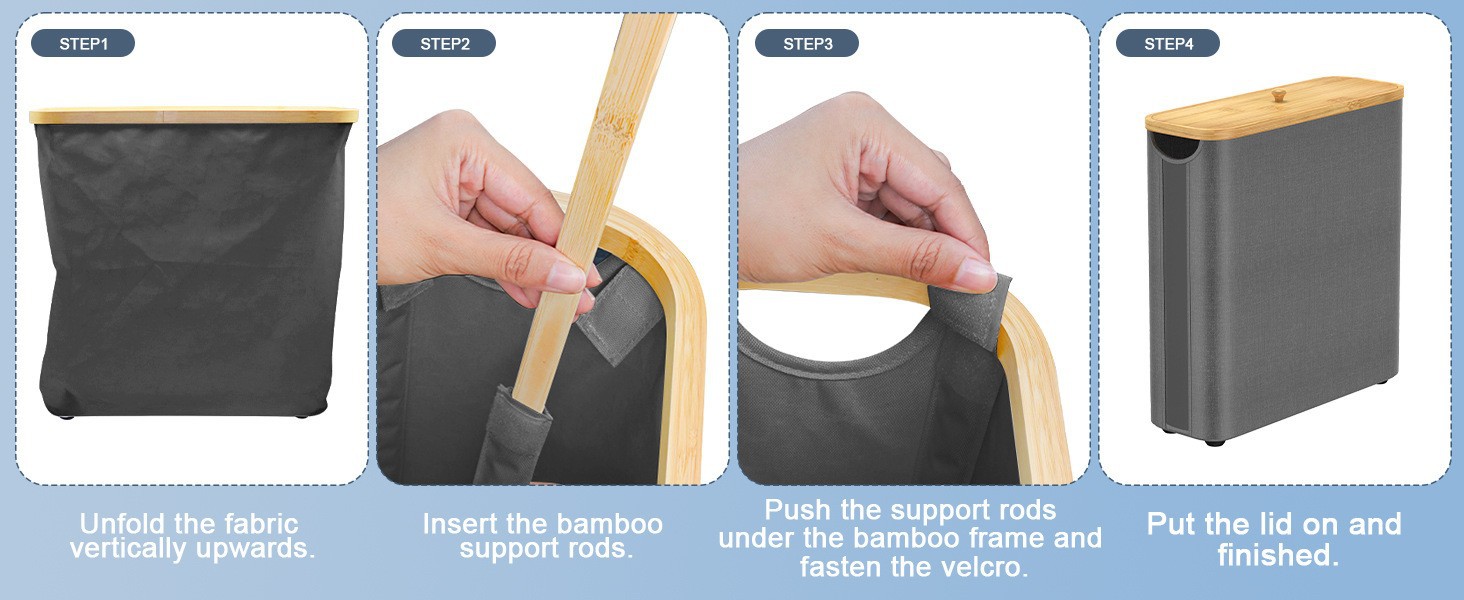 STEP1

Unfold the fabric vertically upwards.

STEP2

Insert the bamboo support rods.

STEP3

Push the support rods under the bamboo frame and fasten the velcro.

STEP4

Put the lid on and finished.