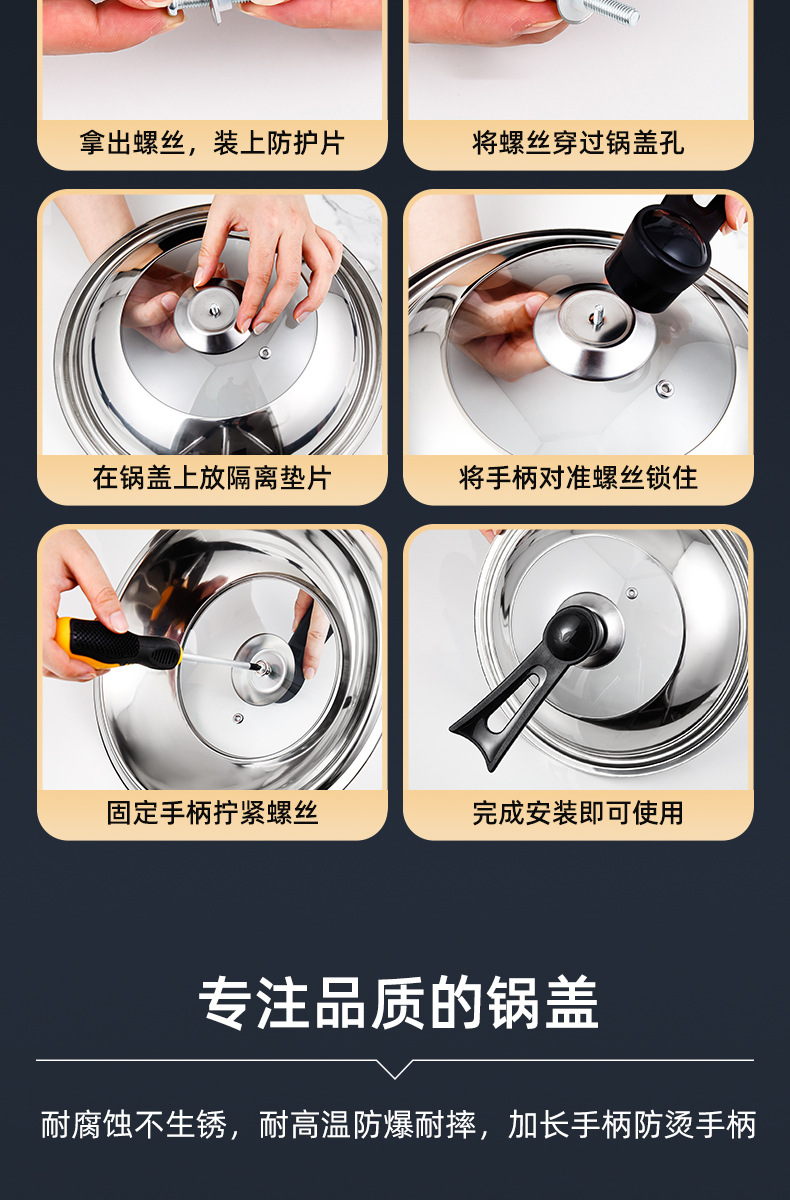 拿出螺丝，装上防护片

将螺丝穿过锅盖孔

在锅盖上放隔离垫片

将手柄对准螺丝锁住

固定手柄拧紧螺丝

完成安装即可使用

专注品质的锅盖

耐腐蚀不生锈，耐高温防爆耐摔，加长手柄防烫手柄