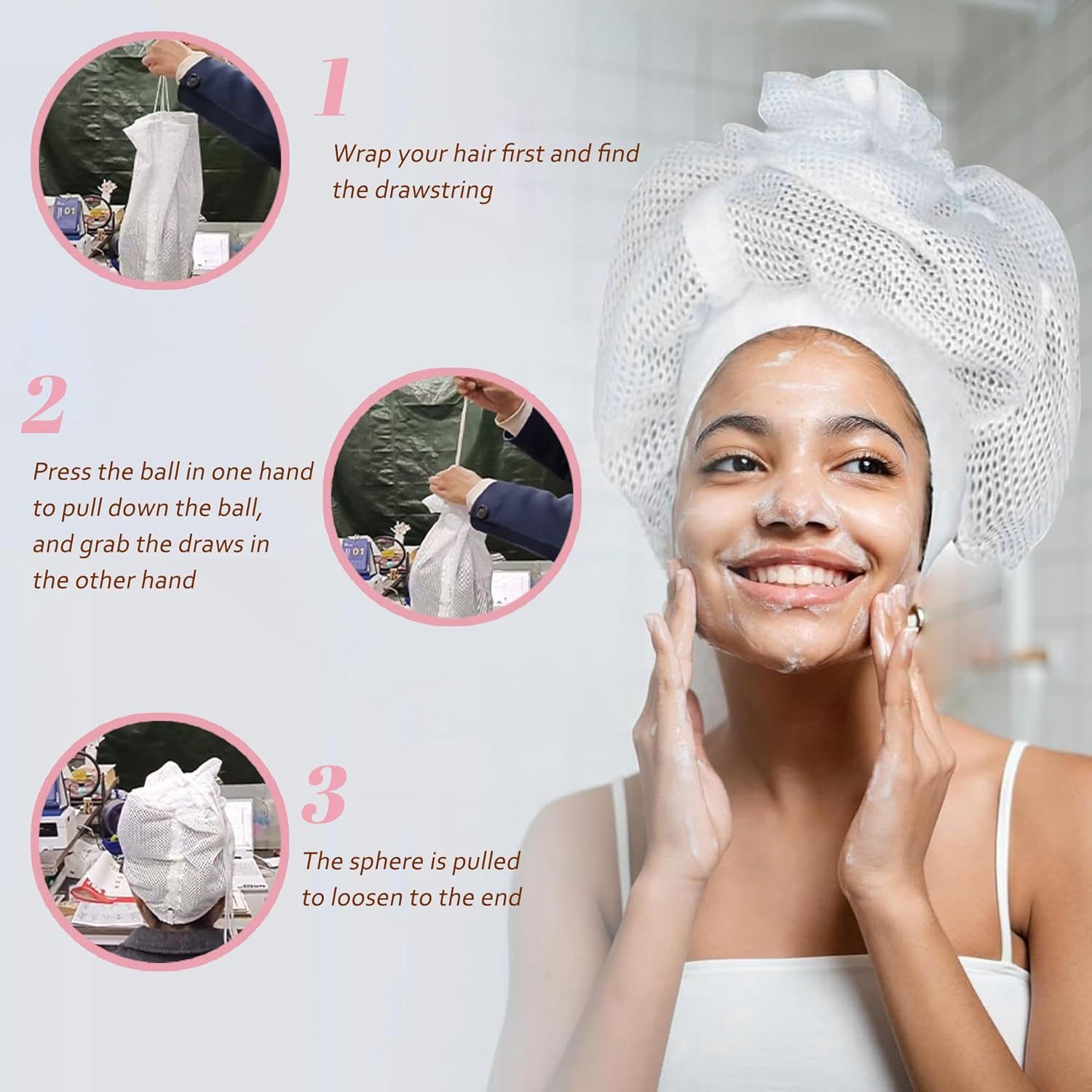 1

Wrap your hair first and find the drawstring

2

Press the ball in one hand to pull down the ball, and grab the draws in the other hand

3

The sphere is pulled to loosen to the end