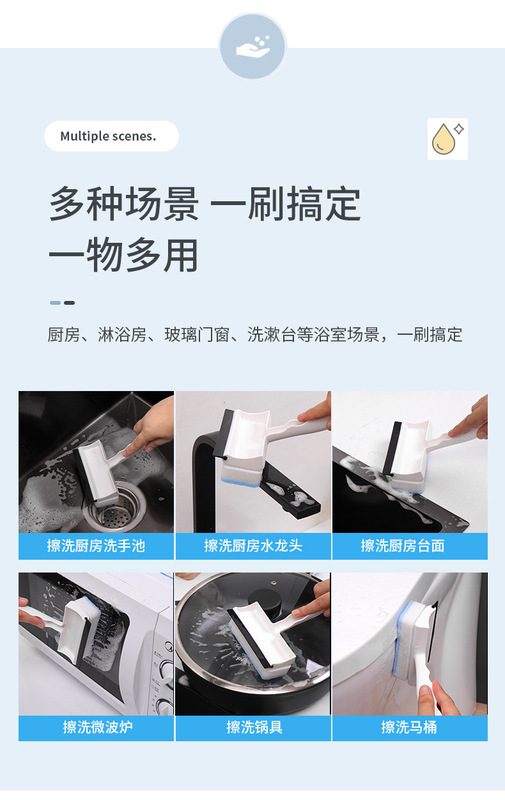 Multiple scenes.

多种场景 一刷搞定
一物多用

厨房、淋浴房、玻璃门窗、洗漱台等浴室场景，一刷搞定

擦洗厨房洗手池

擦洗厨房水龙头

擦洗厨房台面

擦洗微波炉

擦洗锅具

擦洗马桶