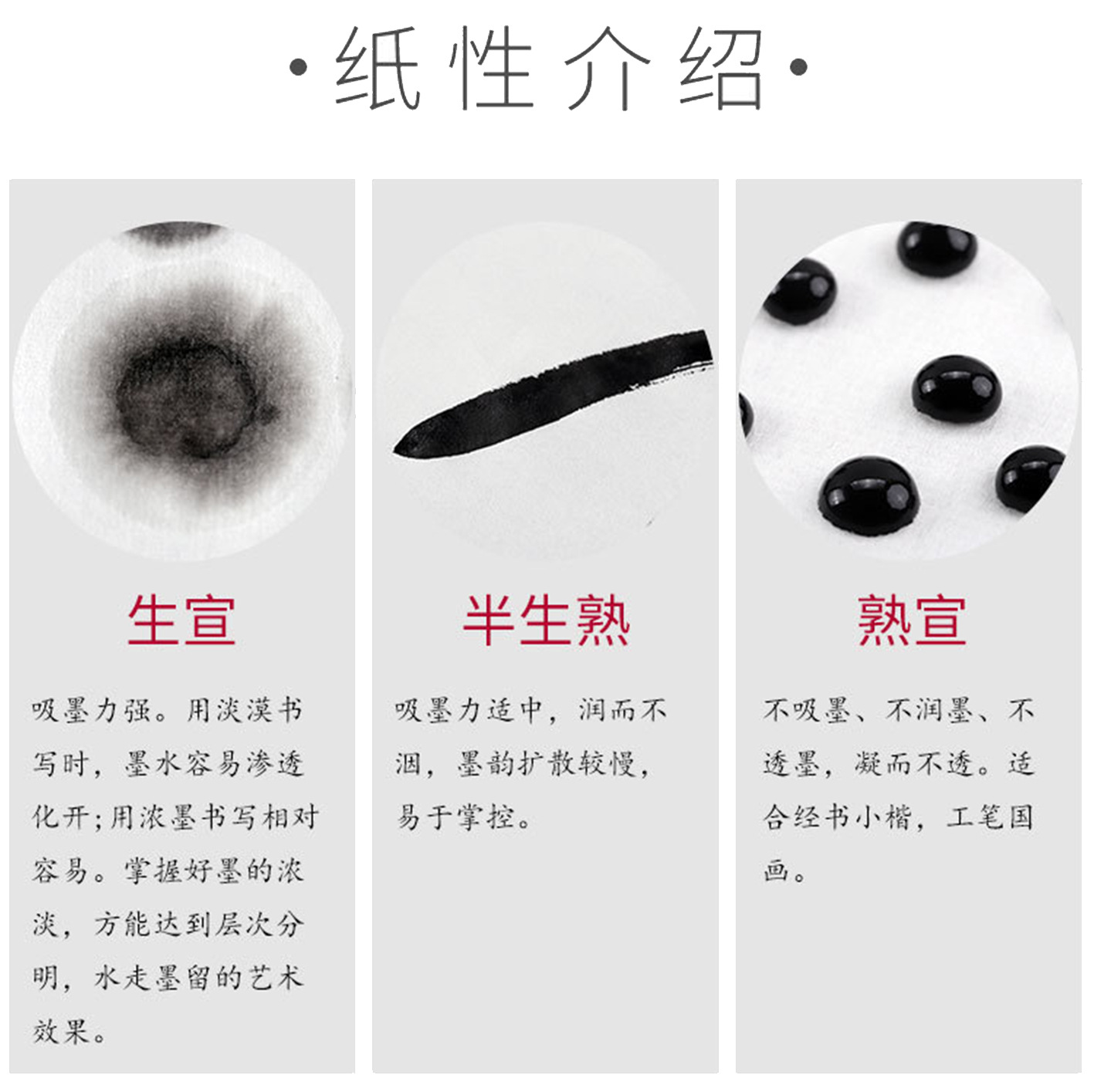 ·纸性介绍·

生宣

吸墨力强。用淡漠书写时，墨水容易渗透化开;用浓墨书写相对容易。掌握好墨的浓淡，方能达到层次分明，水走墨留的艺术效果。

半生熟

吸墨力适中，润而不洇，墨韵扩散较慢，易于掌控。

熟宣

不吸墨、不润墨、不透墨，凝而不透。适合经书小楷，工笔国画。