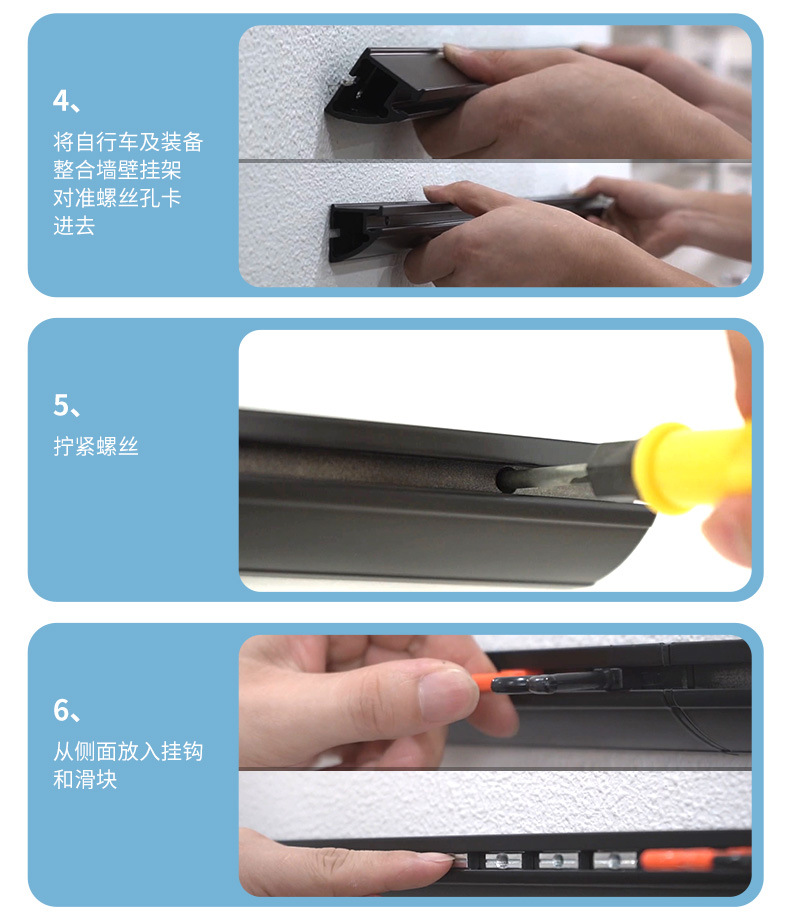 4、

将自行车及装备整合墙壁挂架对准螺丝孔卡进去

5、

拧紧螺丝

6、

从侧面放入挂钩和滑块