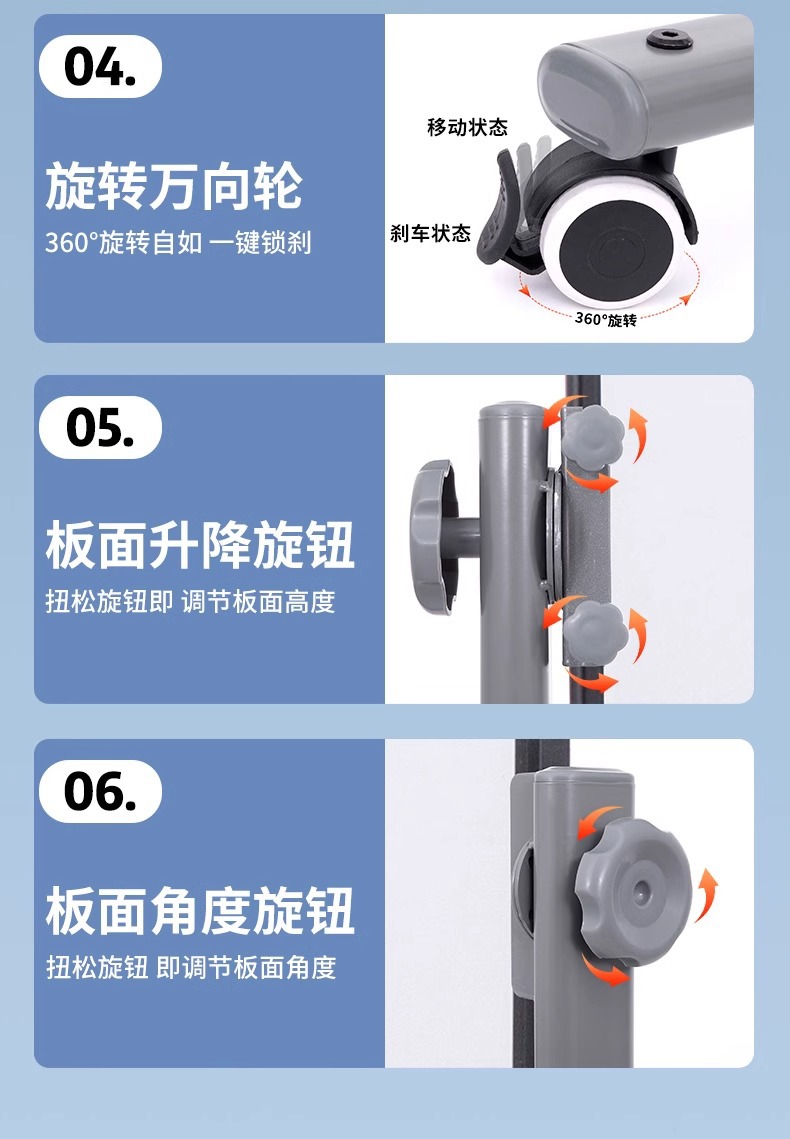 04.

旋转万向轮

360°旋转自如 一键锁刹

移动状态

刹车状态

360°旋转

05.

板面升降旋钮

扭松旋钮即 调节板面高度

06.

板面角度旋钮

扭松旋钮 即调节板面角度