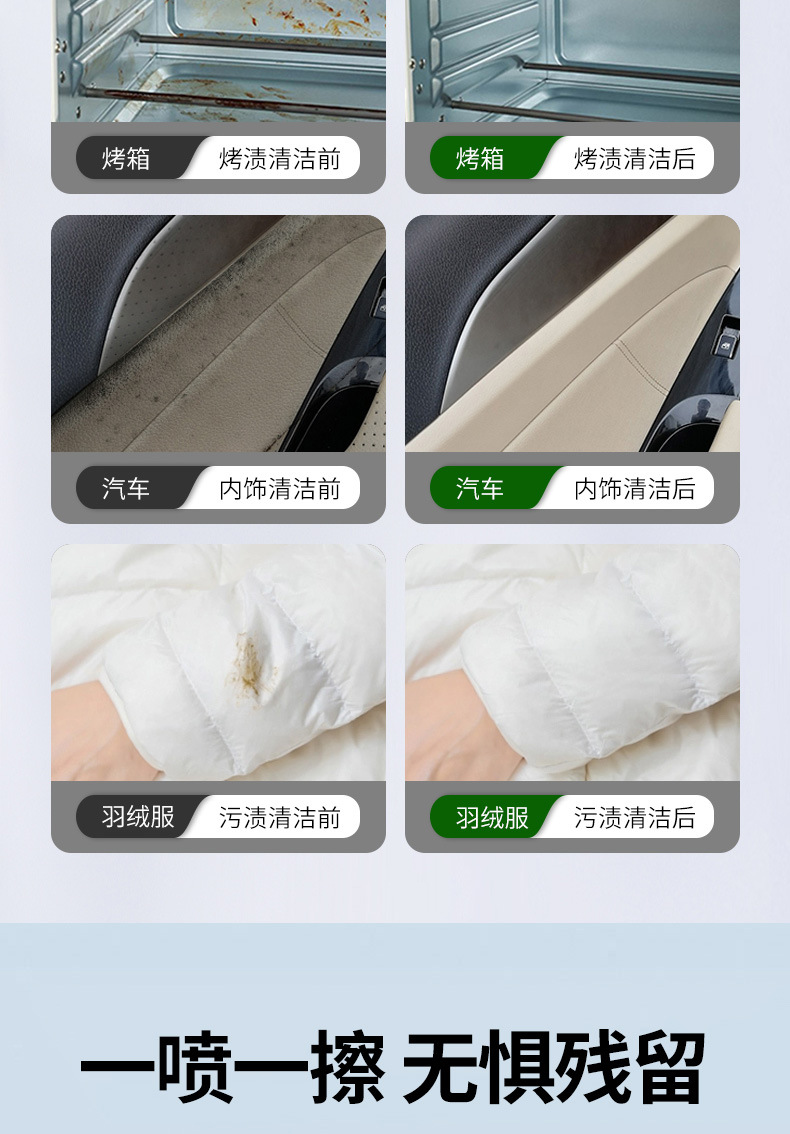 烤箱 烤渍清洁前

烤箱 烤渍清洁后

汽车 内饰清洁前

汽车 内饰清洁后

羽绒服 污渍清洁前

羽绒服 污渍清洁后

一喷一擦 无惧残留