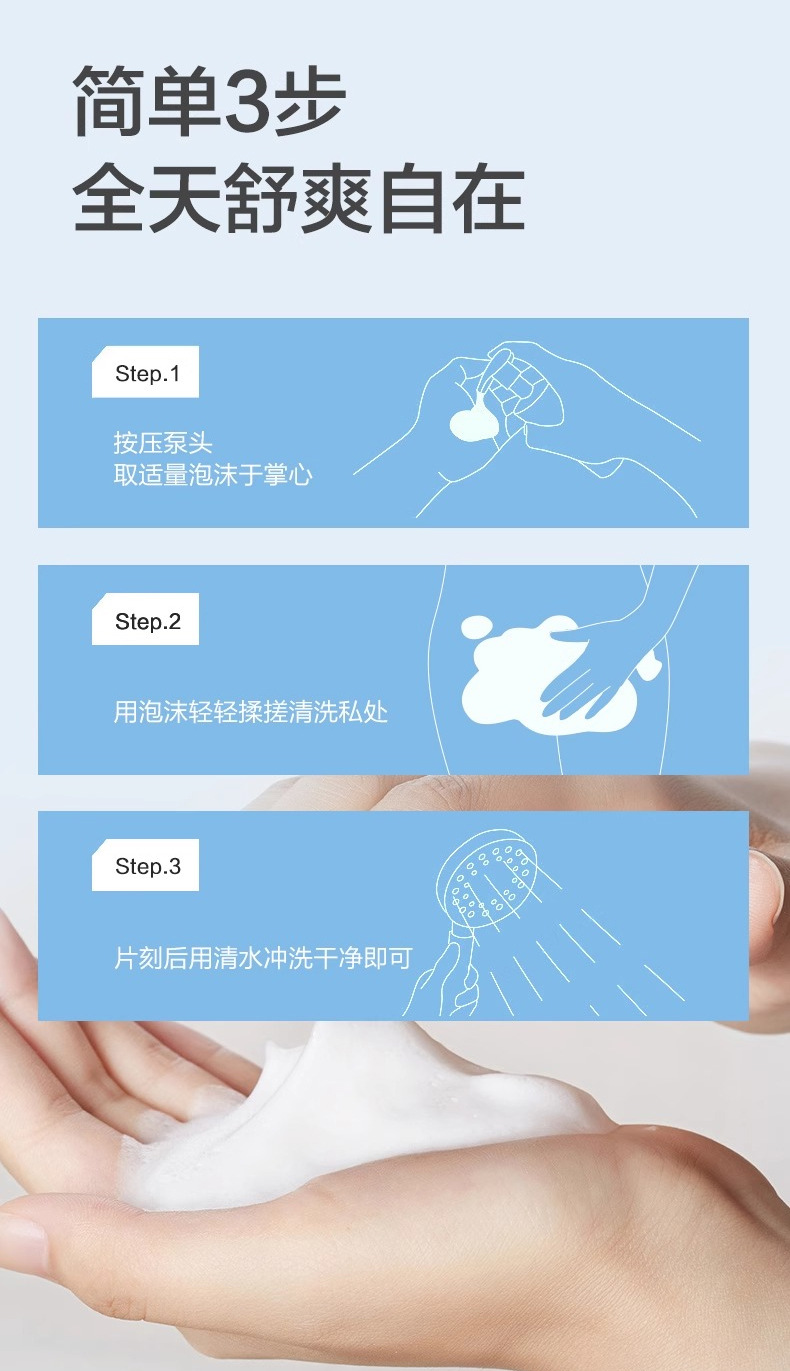 简单3步
全天舒爽自在

Step.1

按压泵头
取适量泡沫于掌心

Step.2

用泡沫轻轻揉搓清洗私处

Step.3

片刻后用清水冲洗干净即可