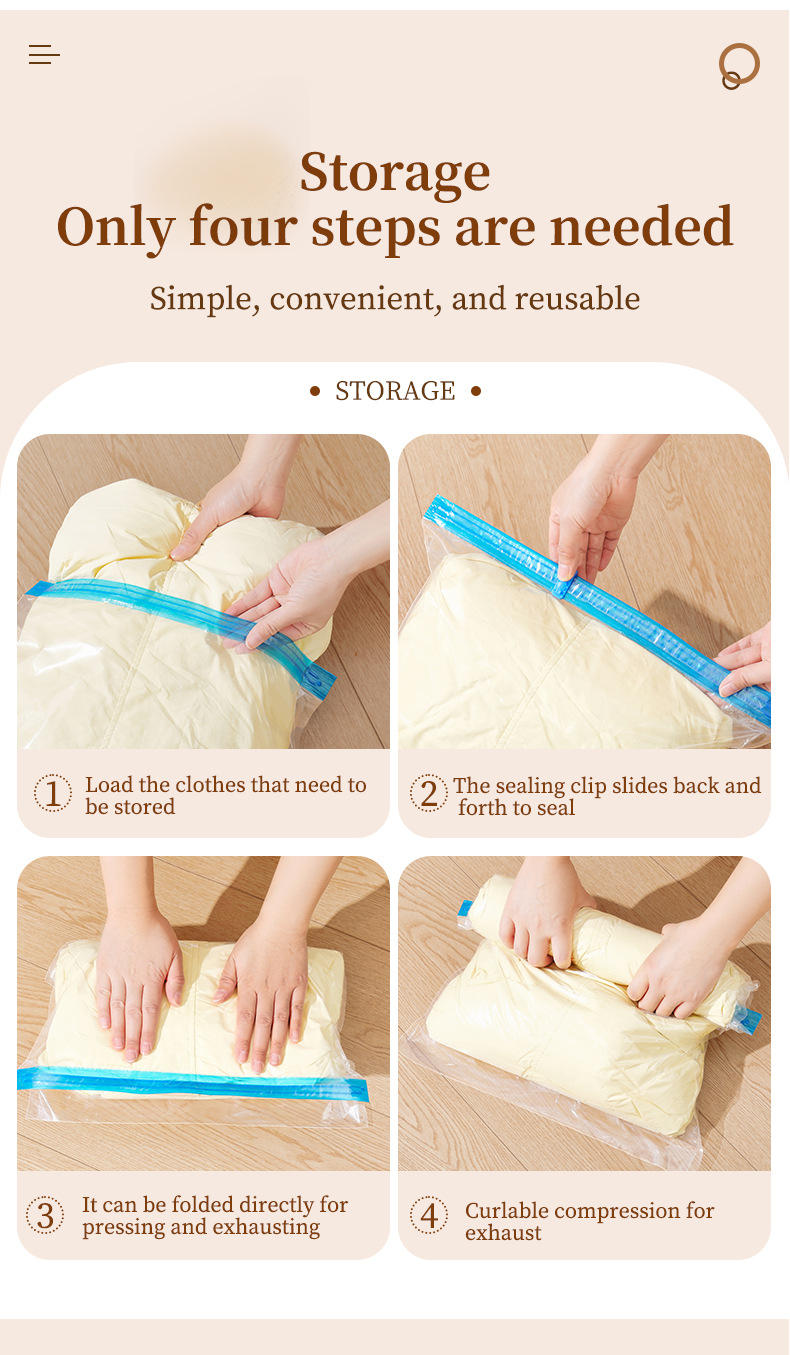 Storage
Only four steps are needed

Simple, convenient, and reusable

• STORAGE •

1 Load the clothes that need to be stored

2 The sealing clip slides back and forth to seal

3 It can be folded directly for pressing and exhausting

4 Curlable compression for exhaust