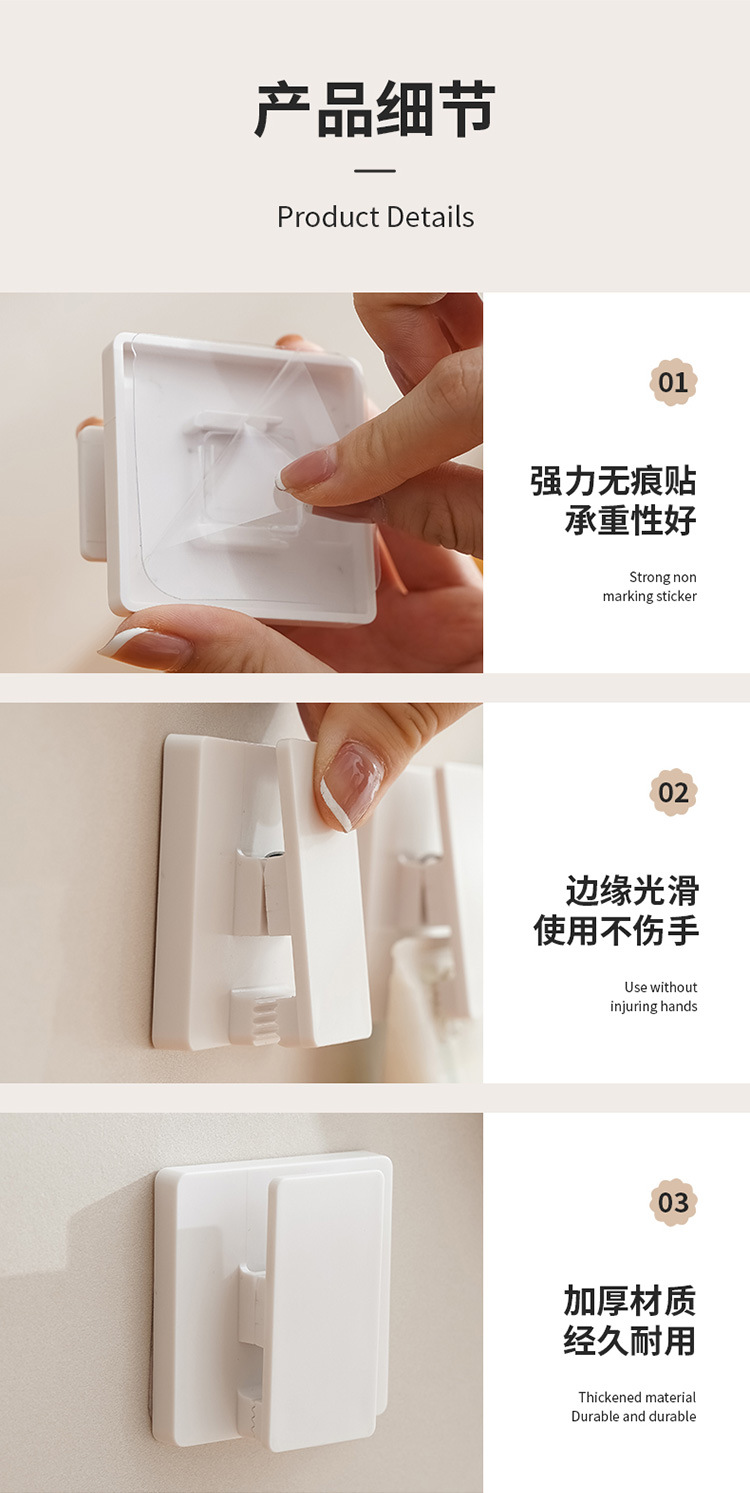 产品细节

Product Details

01

强力无痕贴
承重性好

Strong non marking sticker

02

边缘光滑
使用不伤手

Use without injuring hands

03

加厚材质
经久耐用

Thickened material
Durable and durable