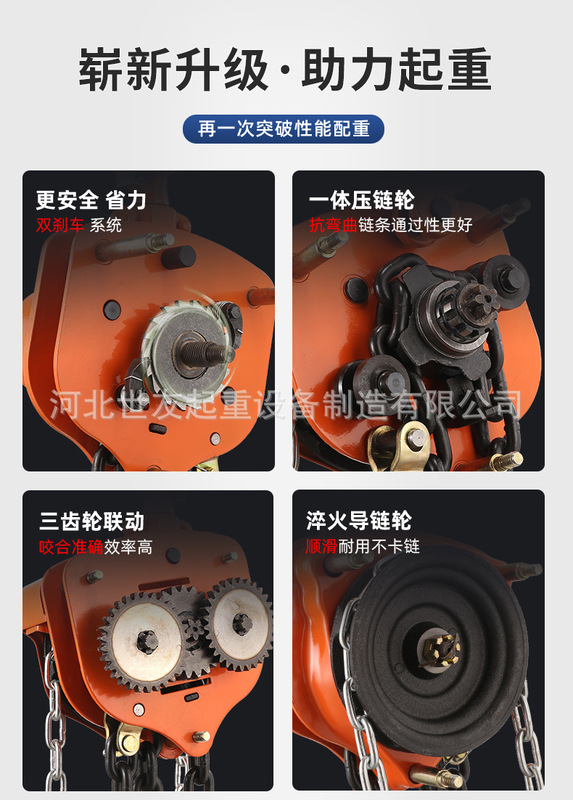 崭新升级·助力起重

再一次突破性能配重

更安全 省力
双刹车 系统

一体压链轮
抗弯曲链条通过性更好

河北世友起重设备制造有限公司

三齿轮联动
咬合准确效率高

淬火导链轮
顺滑耐用不卡链