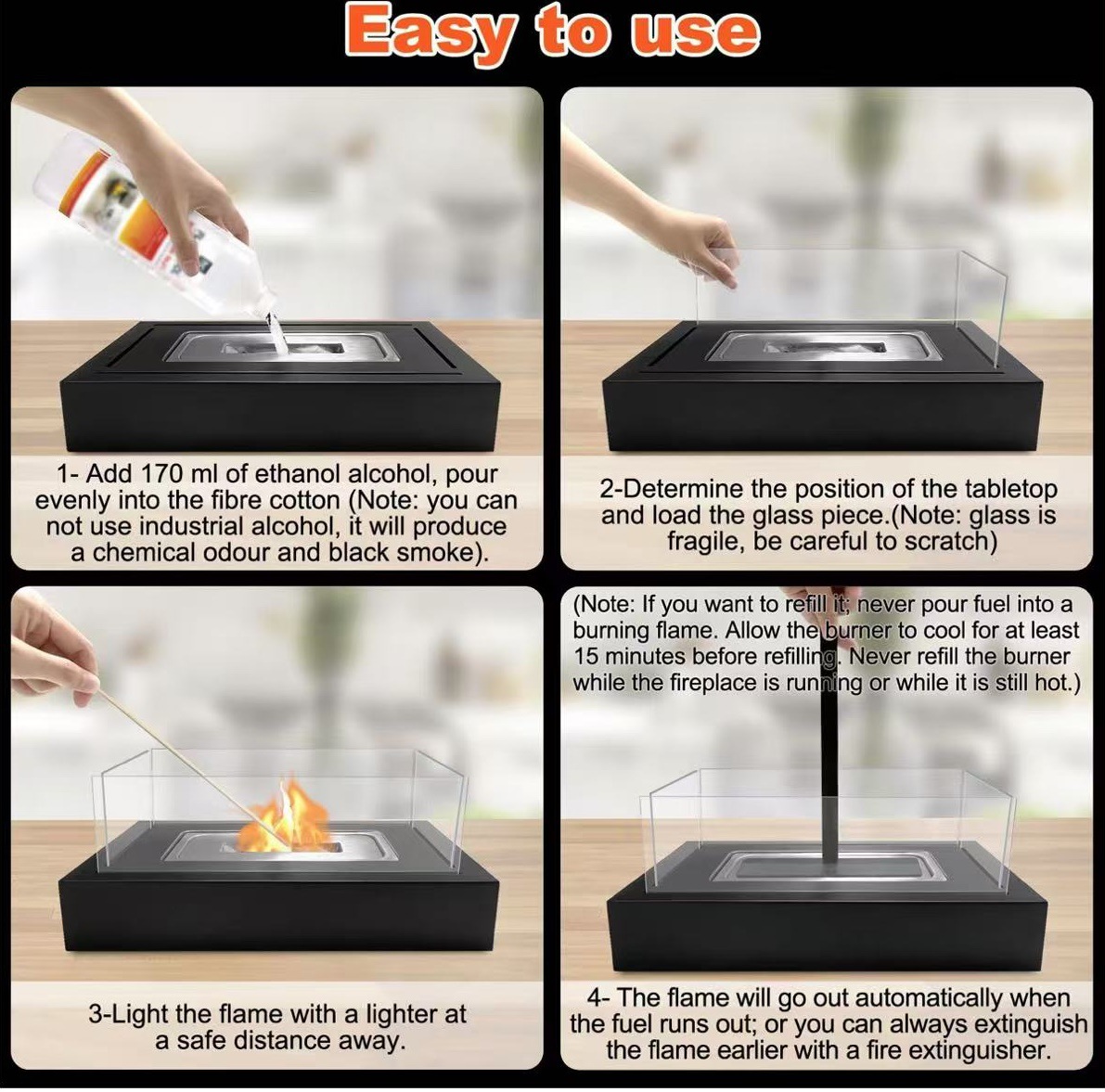 Easy to use

1- Add 170 ml of ethanol alcohol, pour evenly into the fibre cotton (Note: you can not use industrial alcohol, it will produce a chemical odour and black smoke).

2-Determine the position of the tabletop and load the glass piece.(Note: glass is fragile, be careful to scratch)

3-Light the flame with a lighter at a safe distance away.

(Note: If you want to refill it; never pour fuel into a burning flame. Allow the burner to cool for at least 15 minutes before refilling. Never refill the burner while the fireplace is running or while it is still hot.)

4- The flame will go out automatically when the fuel runs out; or you can always extinguish the flame earlier with a fire extinguisher.