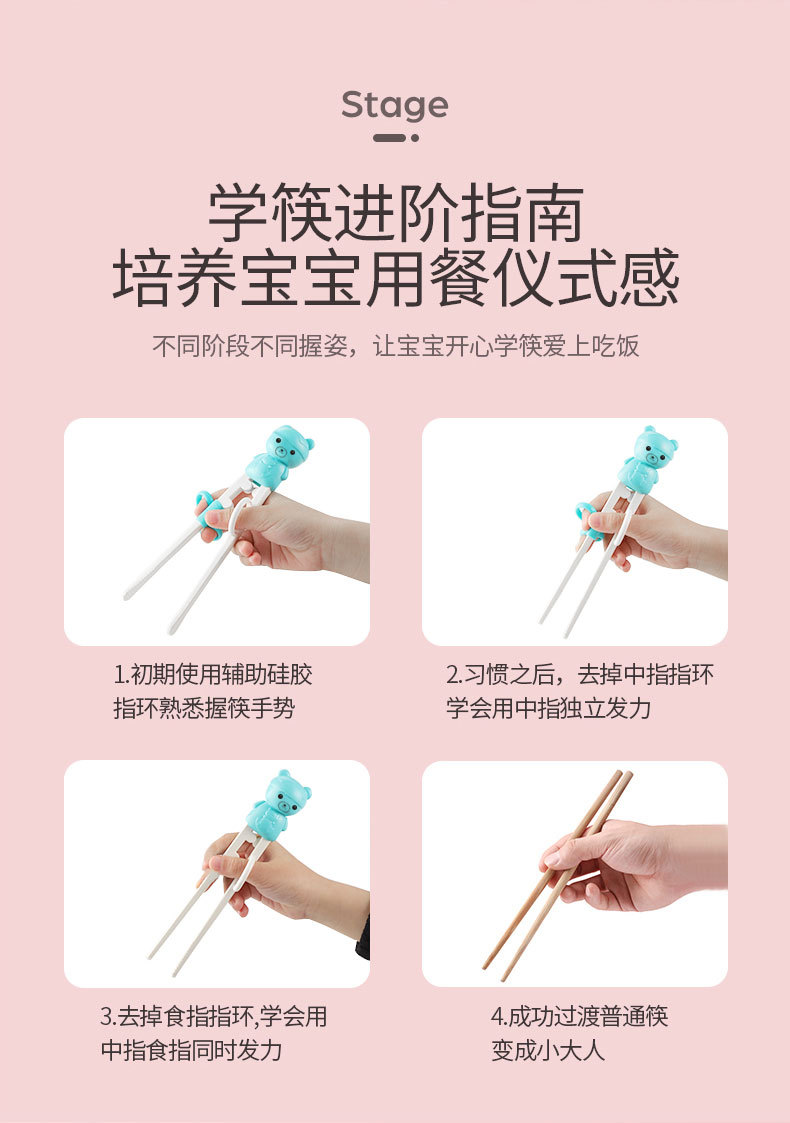 Stage

学筷进阶指南
培养宝宝用餐仪式感

不同阶段不同握姿，让宝宝开心学筷爱上吃饭

1.初期使用辅助硅胶
指环熟悉握筷手势

2.习惯之后，去掉中指指环
学会用中指独立发力

3.去掉食指指环,学会用
中指食指同时发力

4.成功过渡普通筷
变成小大人