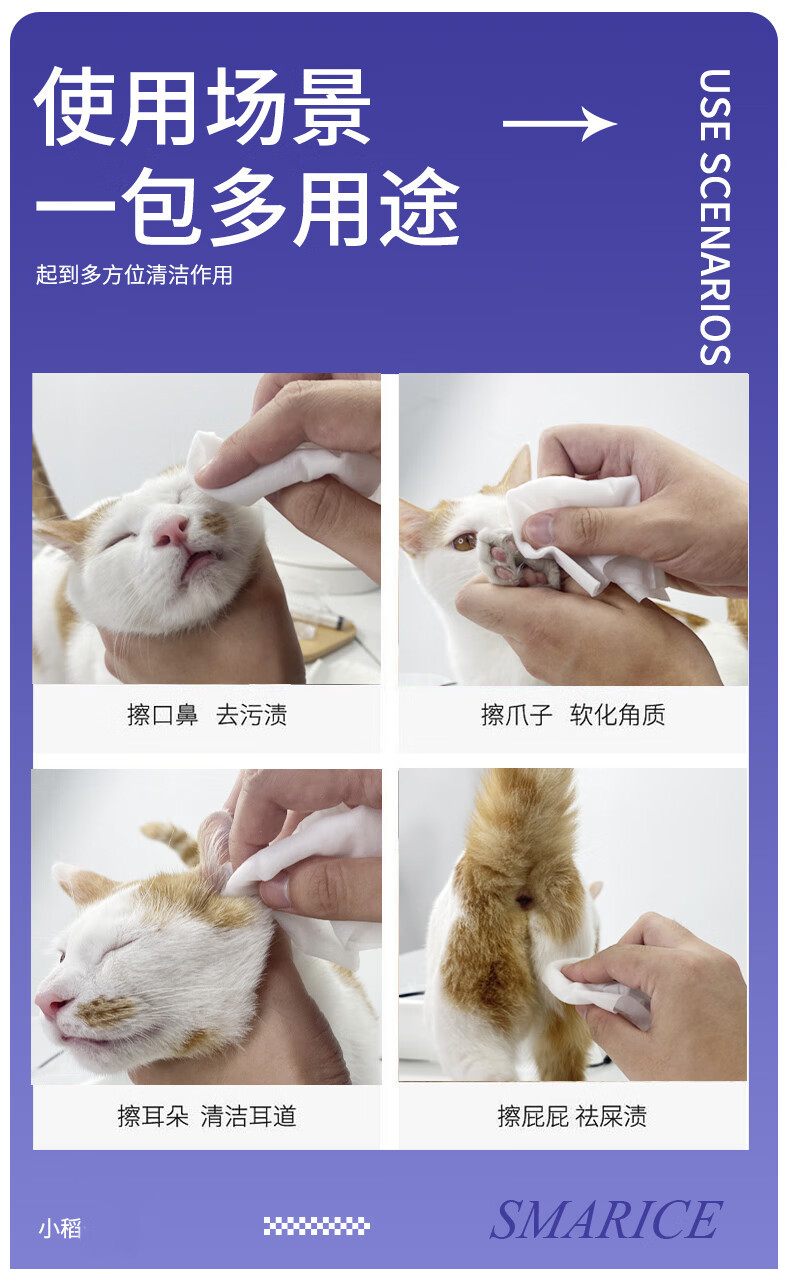 使用场景
一包多用途
起到多方位清洁作用

USE SCENARIOS

擦口鼻 去污渍

擦爪子 软化角质

擦耳朵 清洁耳道

擦屁屁 祛屎渍

小稻

SMARICE