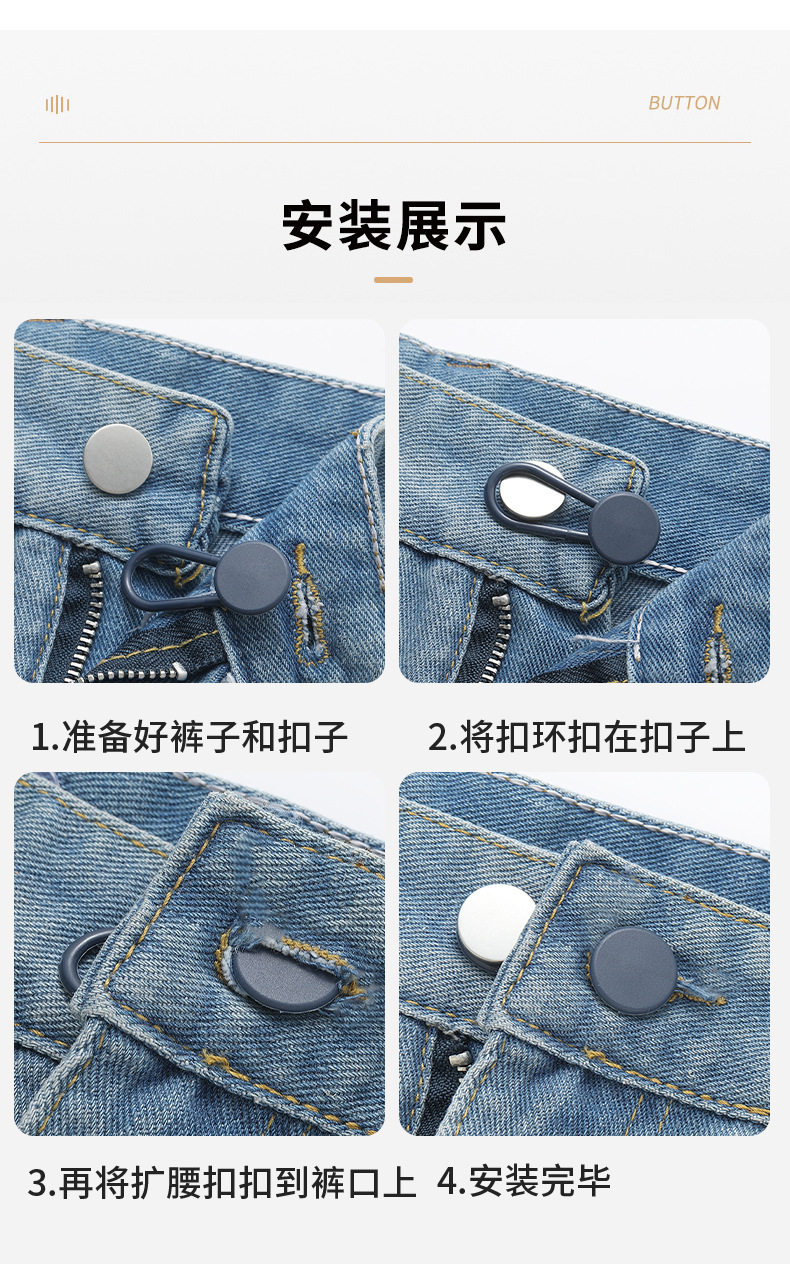 BUTTON

安装展示

1.准备好裤子和扣子

2.将扣环扣在扣子上

3.再将扩腰扣扣到裤口上

4.安装完毕