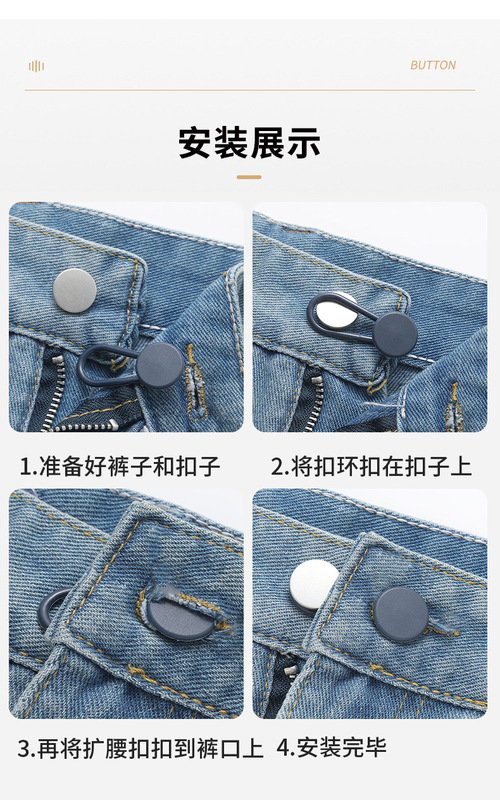 BUTTON

安装展示

1.准备好裤子和扣子

2.将扣环扣在扣子上

3.再将扩腰扣扣到裤口上

4.安装完毕