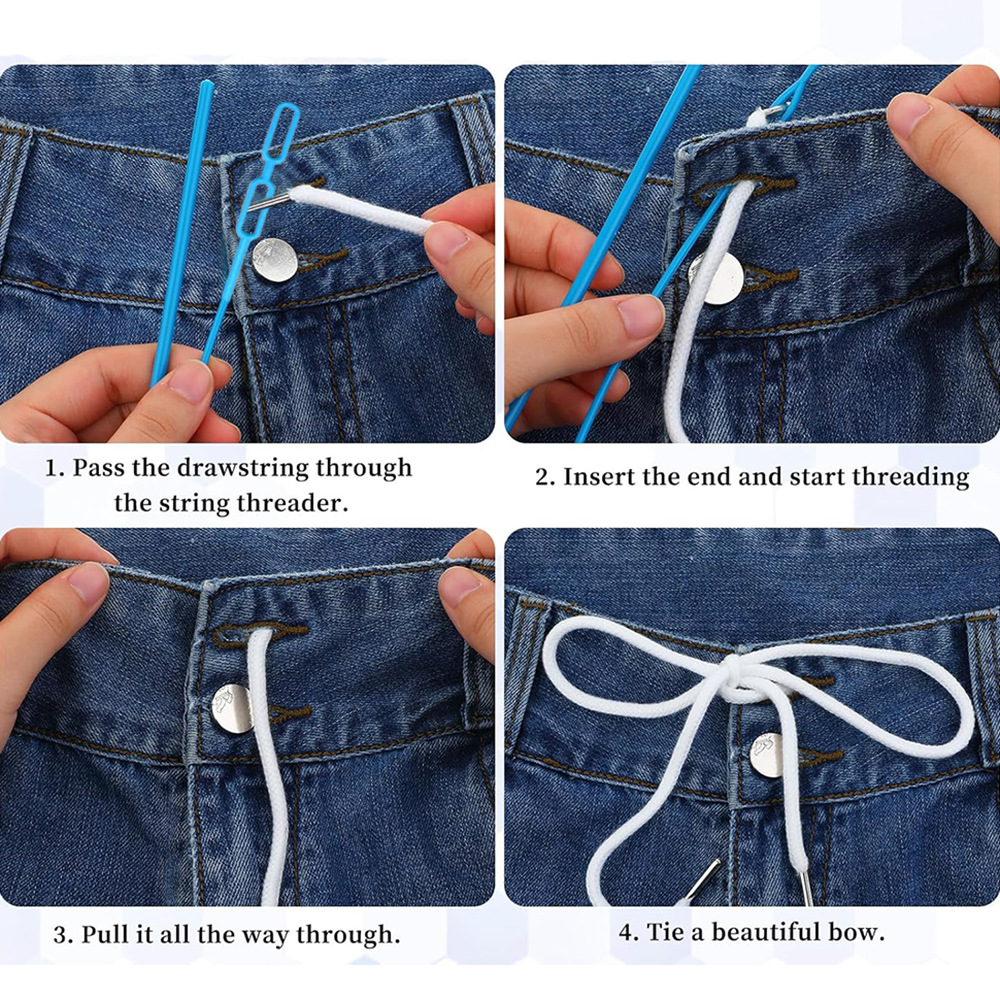 1. Pass the drawstring through the string threader.

2. Insert the end and start threading

3. Pull it all the way through.

4. Tie a beautiful bow.