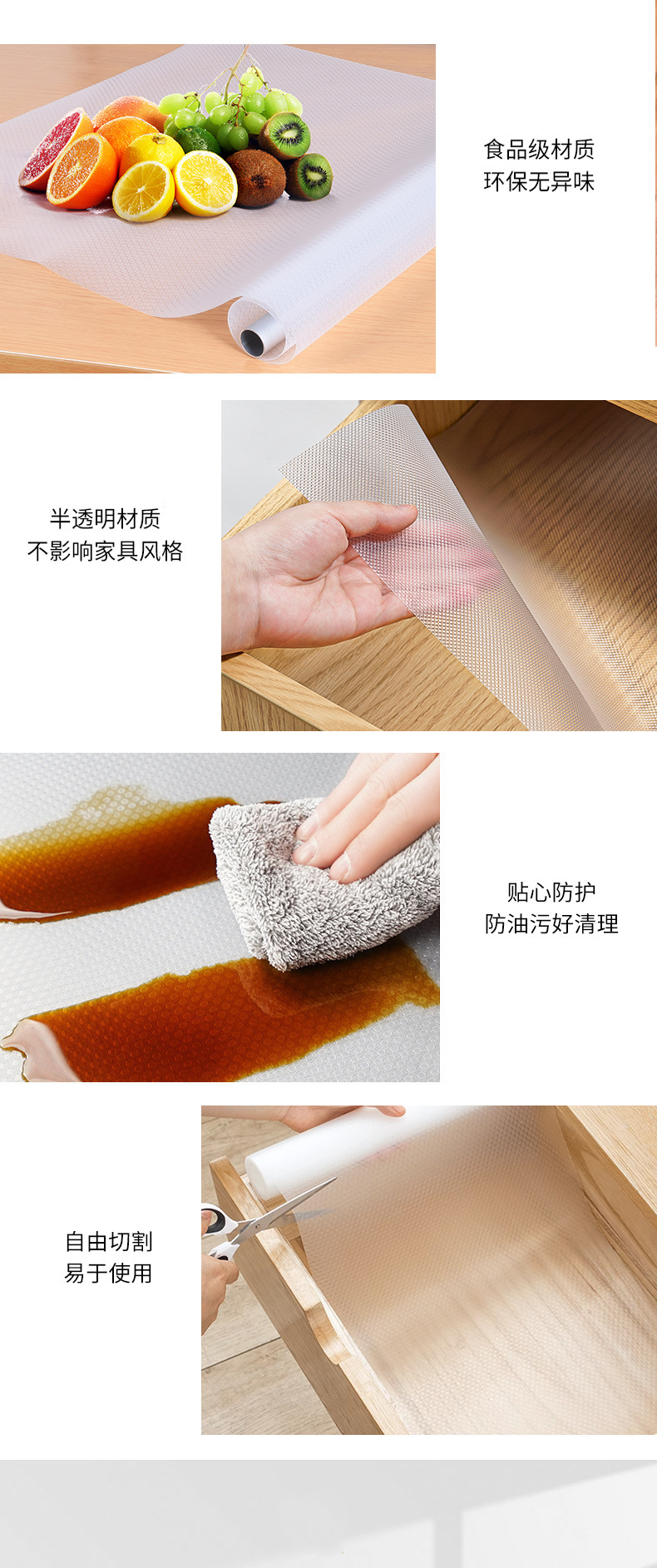 食品级材质
环保无异味

半透明材质
不影响家具风格

贴心防护
防油污好清理

自由切割
易于使用