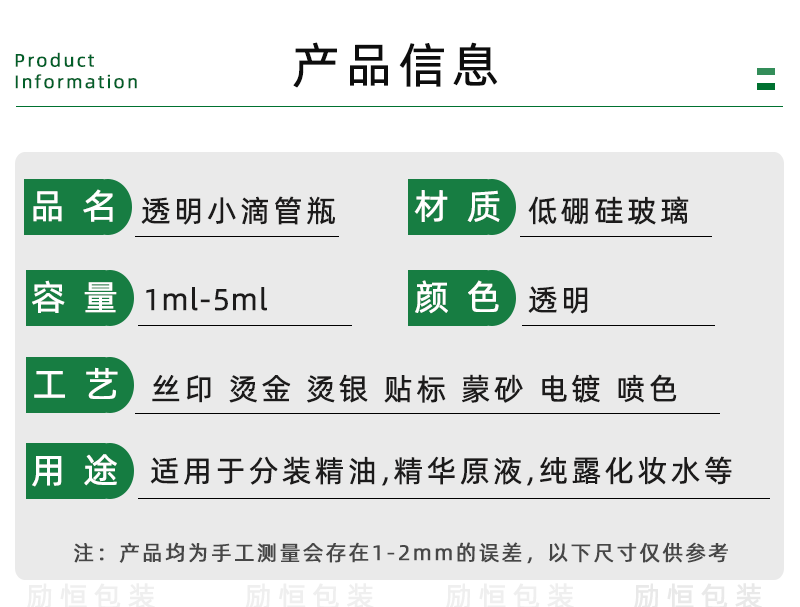 Product Information

产品信息

品 名 透明小滴管瓶

材 质 低硼硅玻璃

容 量 1ml-5ml

颜 色 透明

工 艺 丝印 烫金 烫银 贴标 蒙砂 电镀 喷色

用 途 适用于分装精油,精华原液,纯露化妆水等

注：产品均为手工测量会存在1-2mm的误差，以下尺寸仅供参考

励恒包装 励恒包装 励恒包装 励恒包装