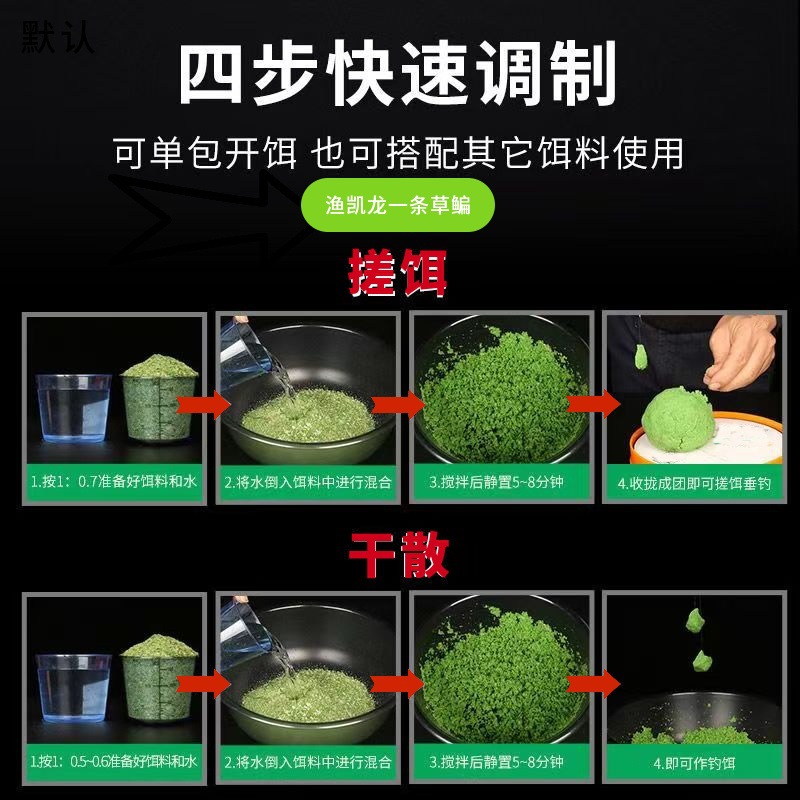 默认

四步快速调制

可单包开饵 也可搭配其它饵料使用

渔凯龙一条草鳊

搓饵

1.按1：0.7准备好饵料和水

2.将水倒入饵料中进行混合

3.搅拌后静置5~8分钟

4.收拢成团即可搓饵垂钓

干散

1.按1：0.5~0.6准备好饵料和水

2.将水倒入饵料中进行混合

3.搅拌后静置5~8分钟

4.即可作钓饵