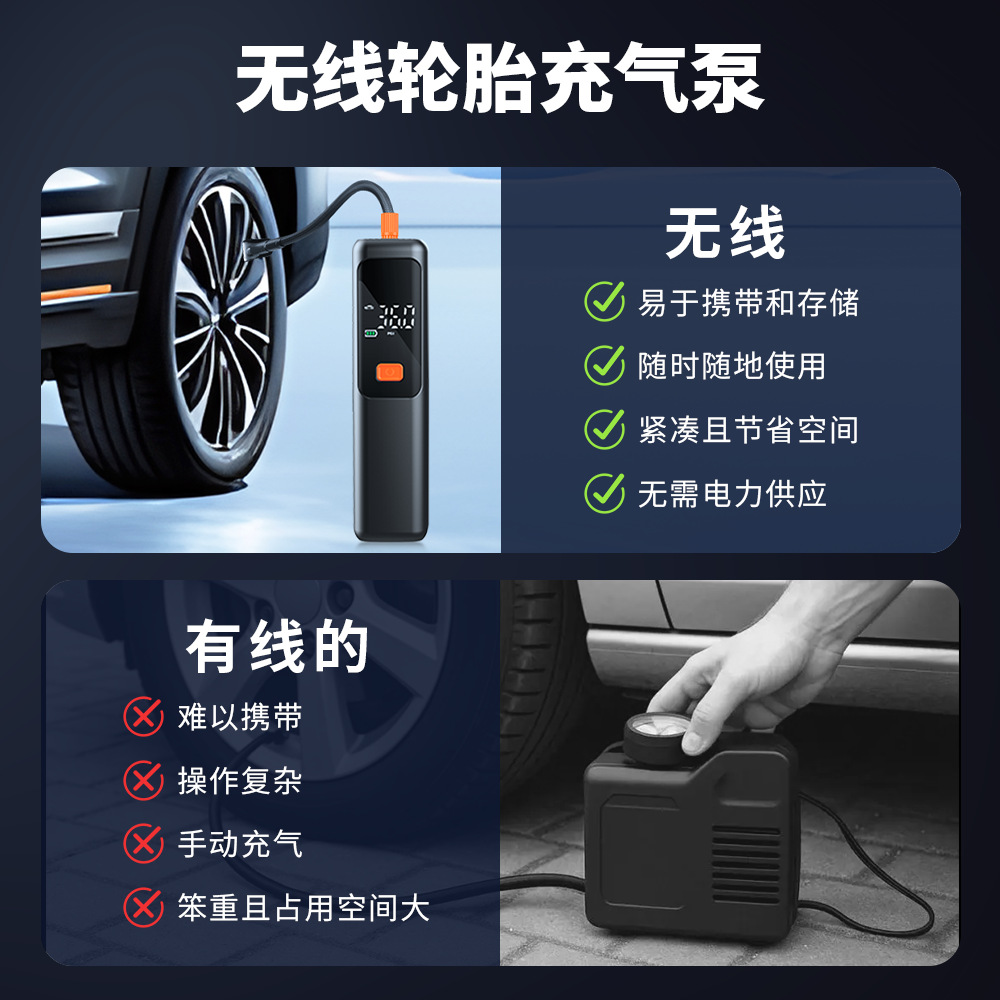 无线轮胎充气泵

36.0

无线

易于携带和存储

随时随地使用

紧凑且节省空间

无需电力供应

有线的

难以携带

操作复杂

手动充气

笨重且占用空间大