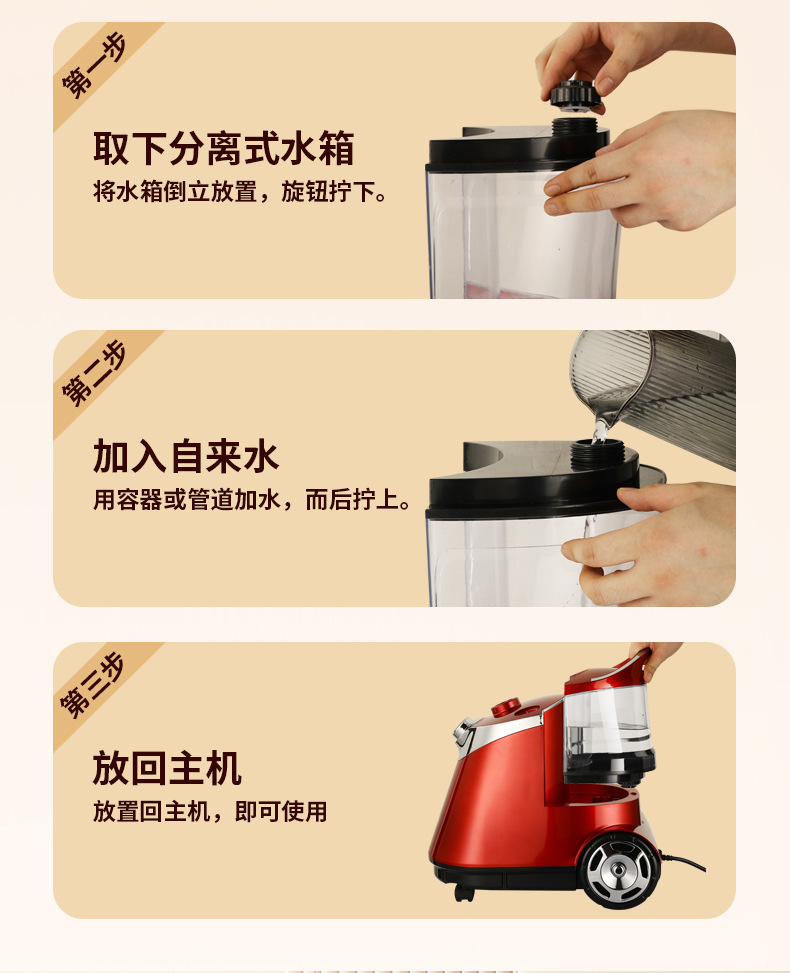 第一步

取下分离式水箱

将水箱倒立放置，旋钮拧下。

第二步

加入自来水

用容器或管道加水，而后拧上。

第三步

放回主机

放置回主机，即可使用