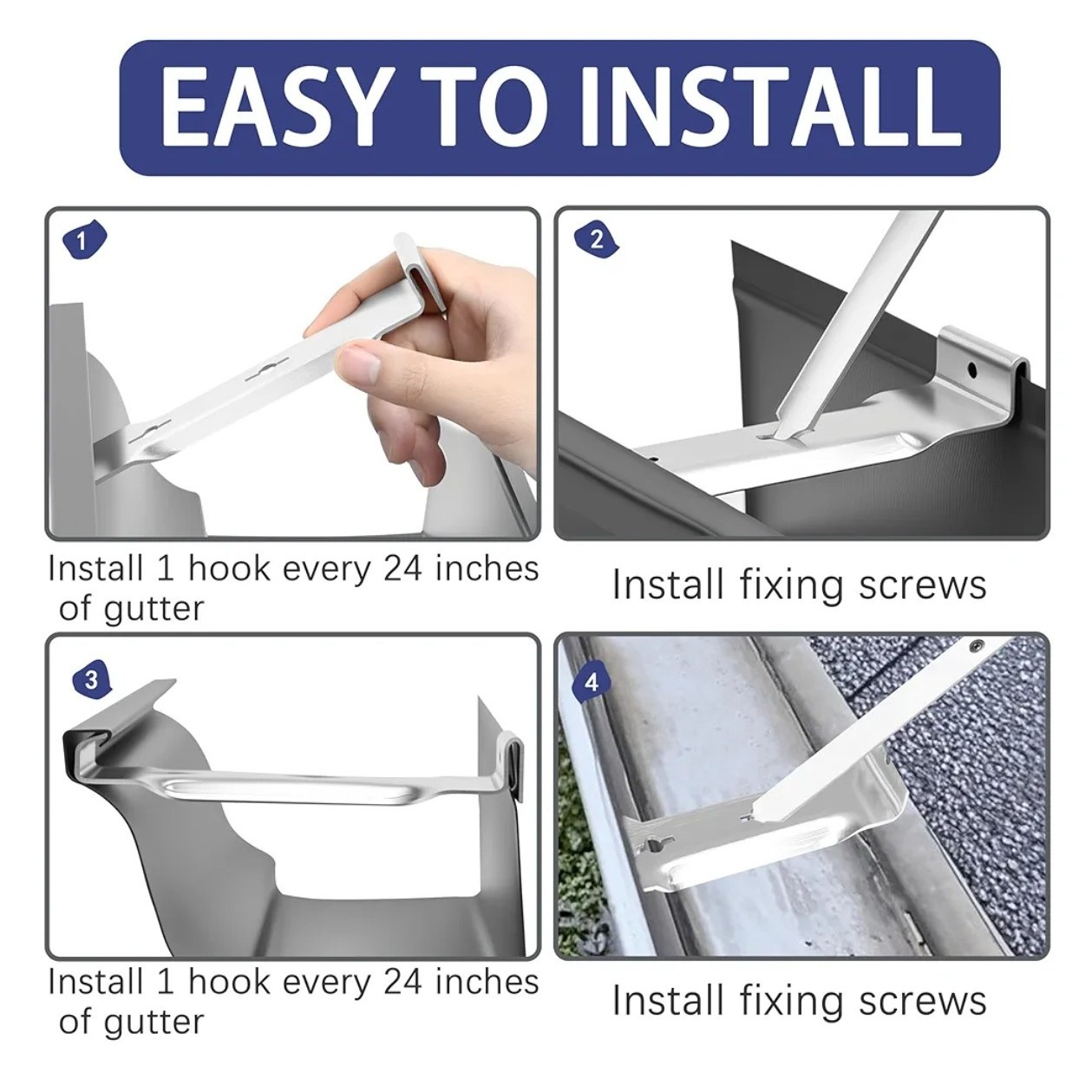 EASY TO INSTALL

1

Install 1 hook every 24 inches of gutter

2

Install fixing screws

3

Install 1 hook every 24 inches of gutter

4

Install fixing screws