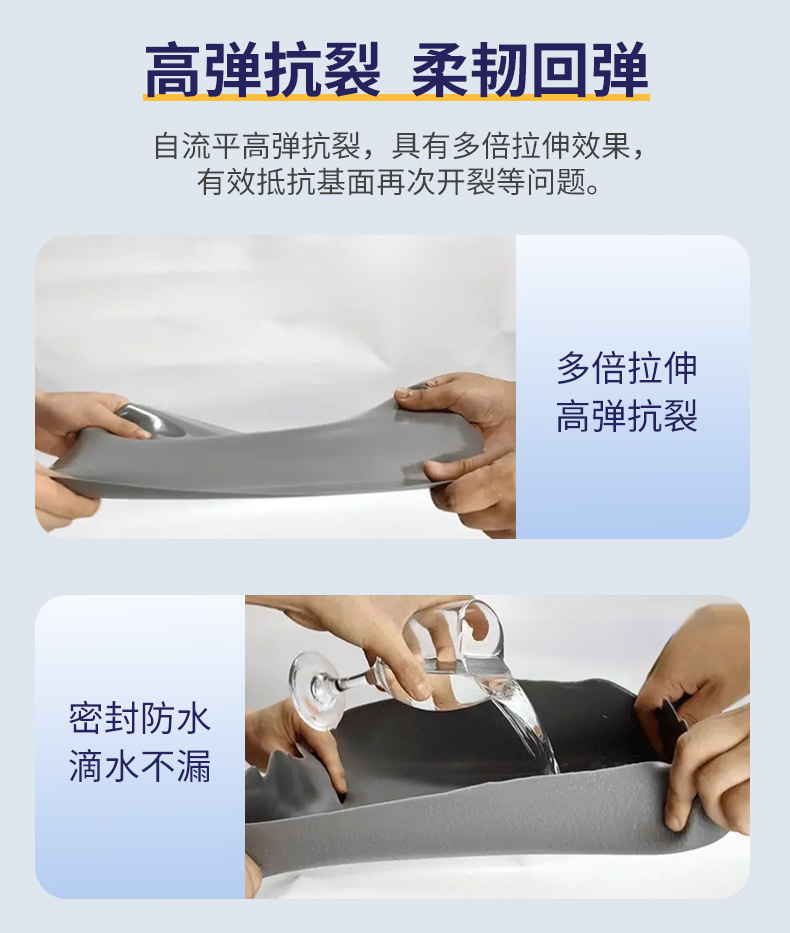 高弹抗裂 柔韧回弹

自流平高弹抗裂，具有多倍拉伸效果，有效抵抗基面再次开裂等问题。

多倍拉伸
高弹抗裂

密封防水
滴水不漏