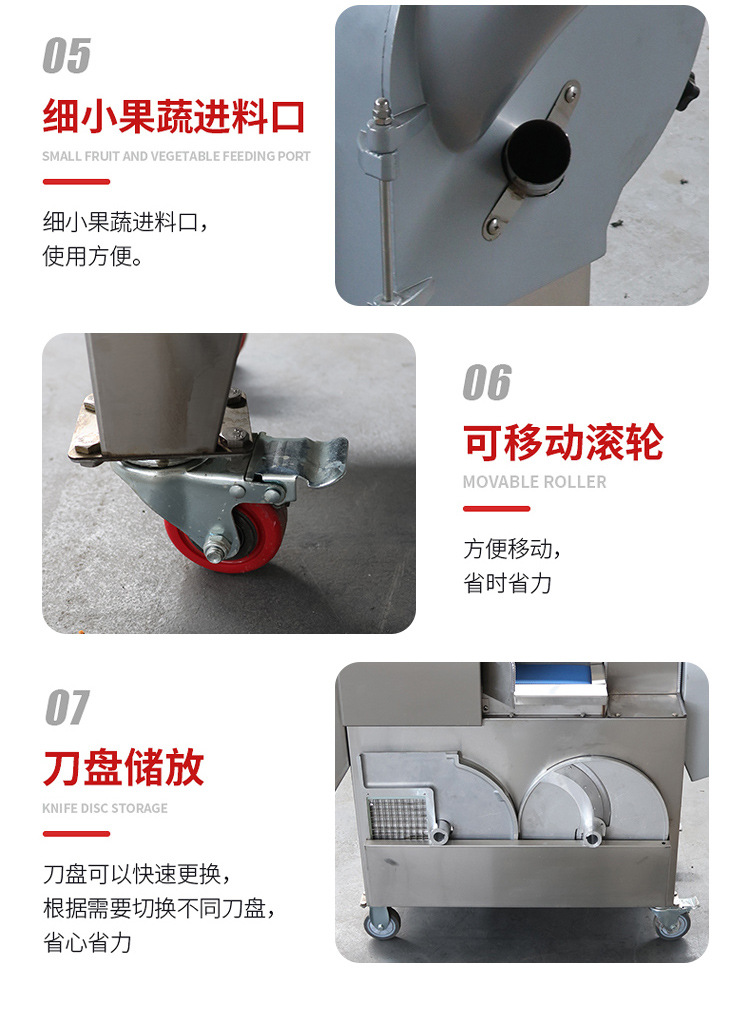 05

细小果蔬进料口

SMALL FRUIT AND VEGETABLE FEEDING PORT

细小果蔬进料口，
使用方便。

06

可移动滚轮

MOVABLE ROLLER

方便移动，
省时省力

07

刀盘储放

KNIFE DISC STORAGE

刀盘可以快速更换，
根据需要切换不同刀盘，
省心省力