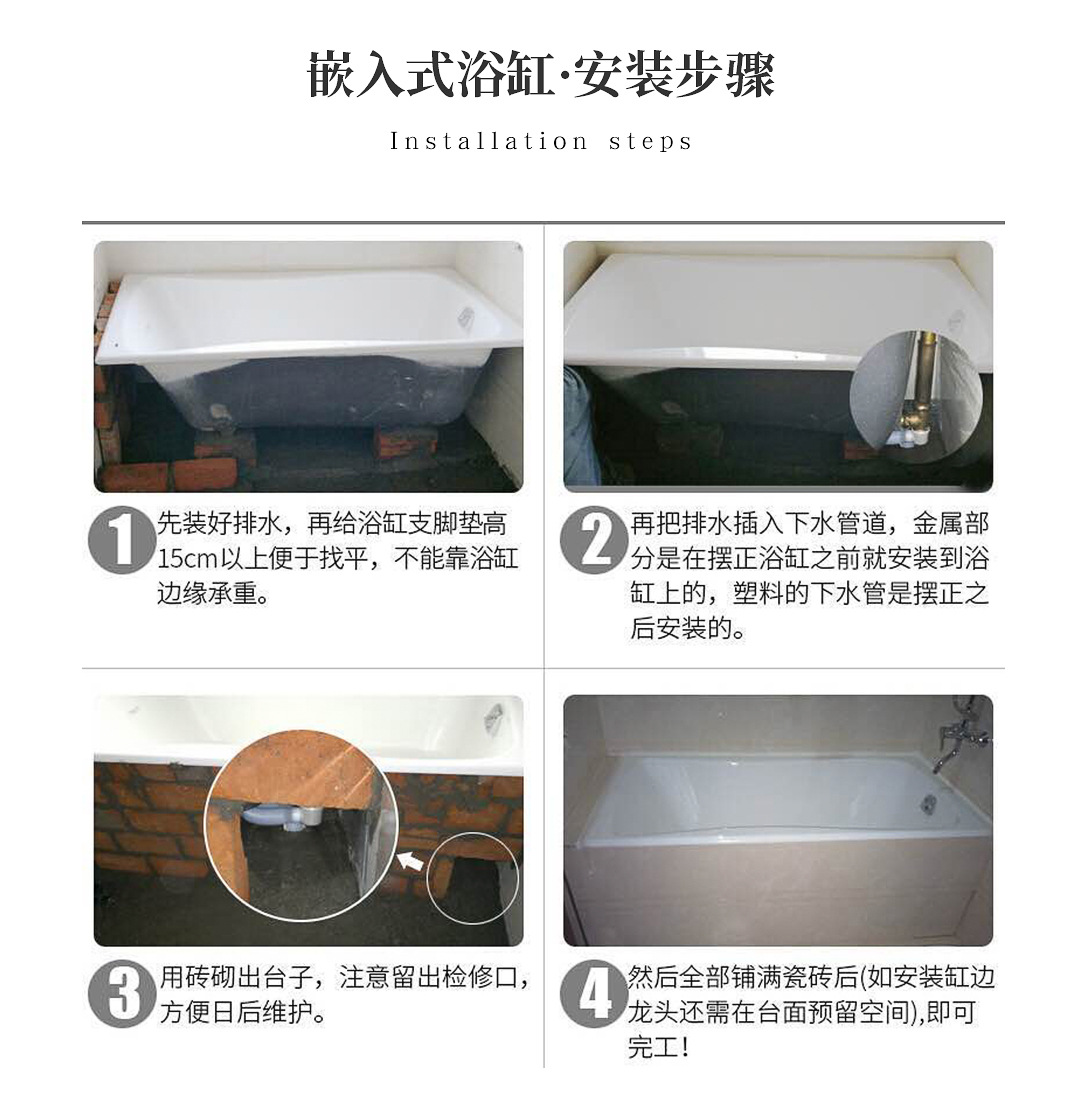 嵌入式浴缸·安装步骤

Installation steps

1 先装好排水，再给浴缸支脚垫高15cm以上便于找平，不能靠浴缸边缘承重。

2 再把排水插入下水管道，金属部分是在摆正浴缸之前就安装到浴缸上的，塑料的下水管是摆正之后安装的。

3 用砖砌出台子，注意留出检修口，方便日后维护。

4 然后全部铺满瓷砖后(如安装缸边龙头还需在台面预留空间),即可完工！