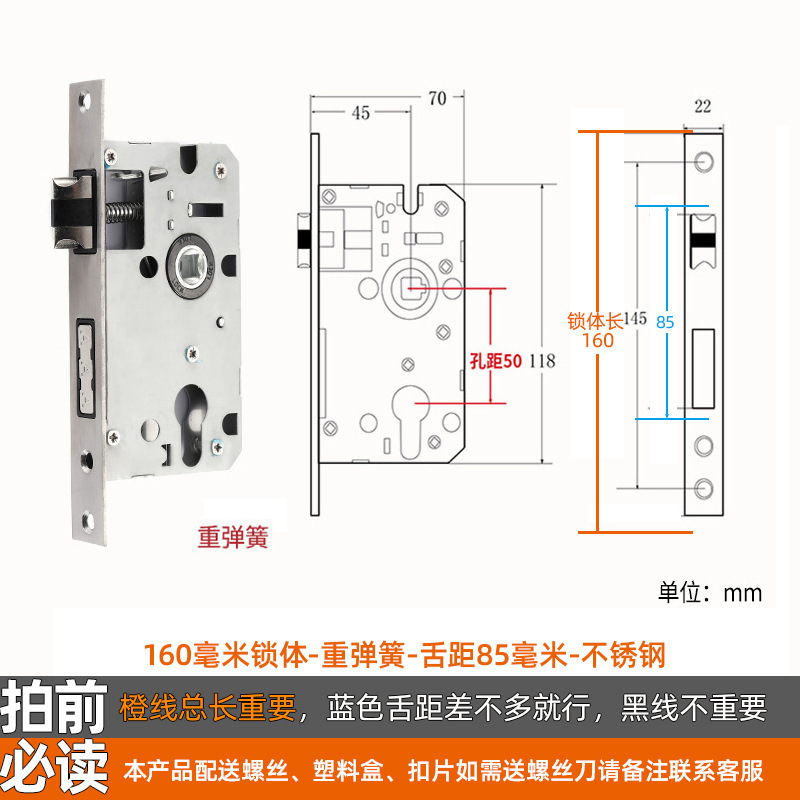 重弹簧

70
45
孔距50
118

22
锁体长
160
145
85

单位：mm

160毫米锁体-重弹簧-舌距85毫米-不锈钢

拍前必读
橙线总长重要，蓝色舌距差不多就行，黑线不重要
本产品配送螺丝、塑料盒、扣片如需送螺丝刀请备注联系客服