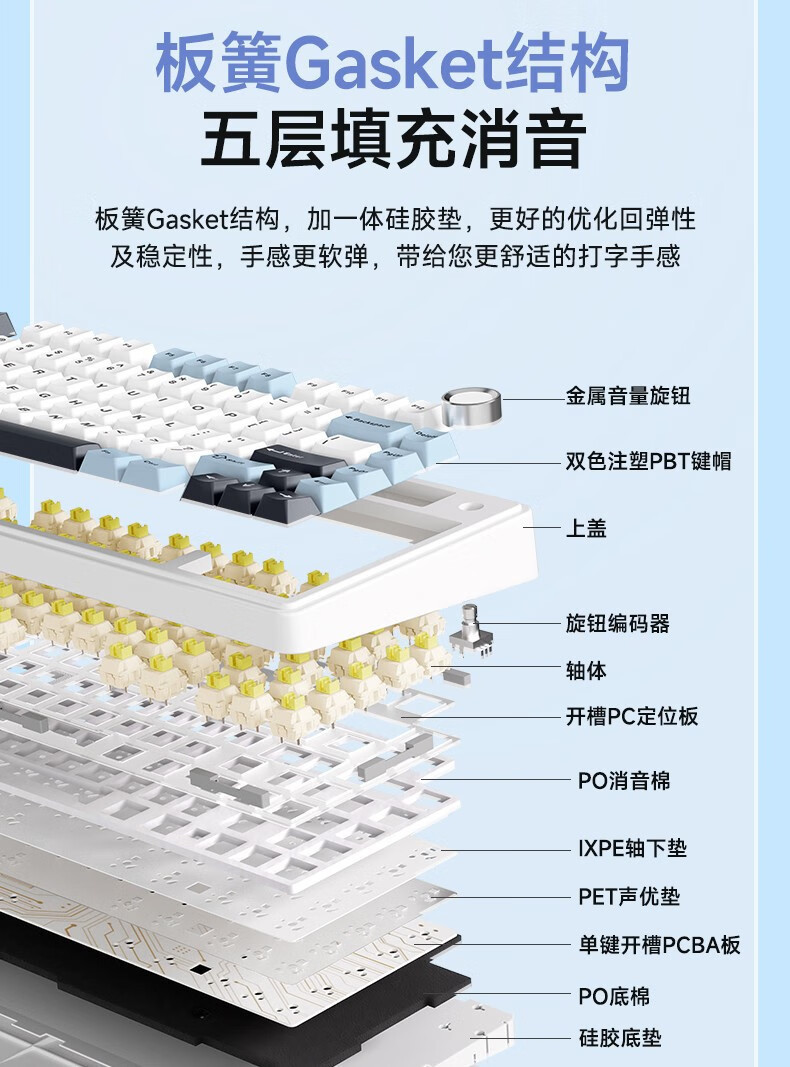 板簧Gasket结构
五层填充消音

板簧Gasket结构，加一体硅胶垫，更好的优化回弹性及稳定性，手感更软弹，带给您更舒适的打字手感

金属音量旋钮
双色注塑PBT键帽
上盖
旋钮编码器
轴体
开槽PC定位板
PO消音棉
IXPE轴下垫
PET声优垫
单键开槽PCBA板
PO底棉
硅胶底垫