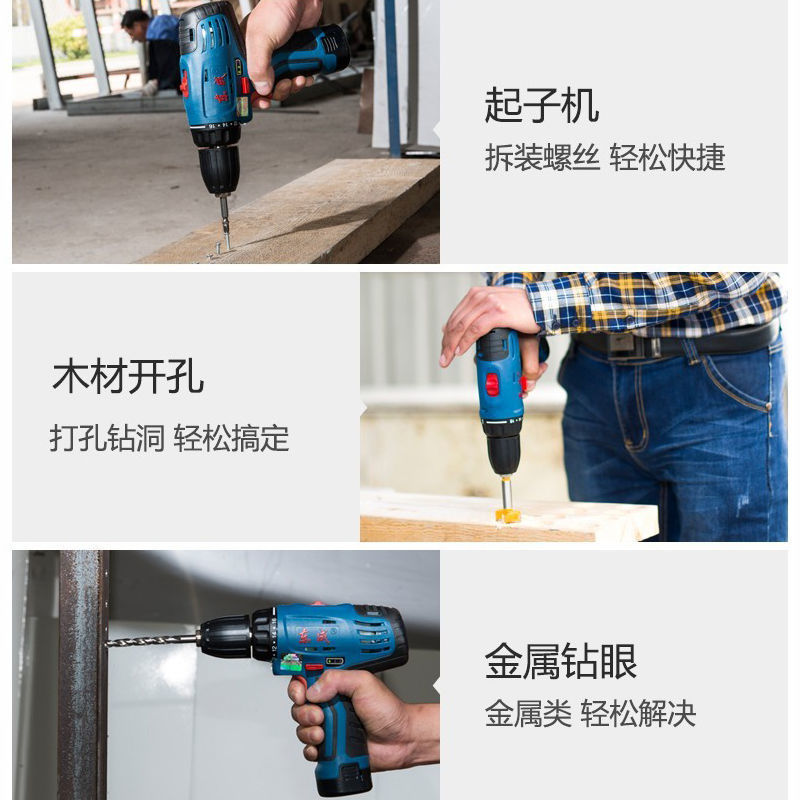 起子机
拆装螺丝 轻松快捷

木材开孔
打孔钻洞 轻松搞定

东成

金属钻眼
金属类 轻松解决