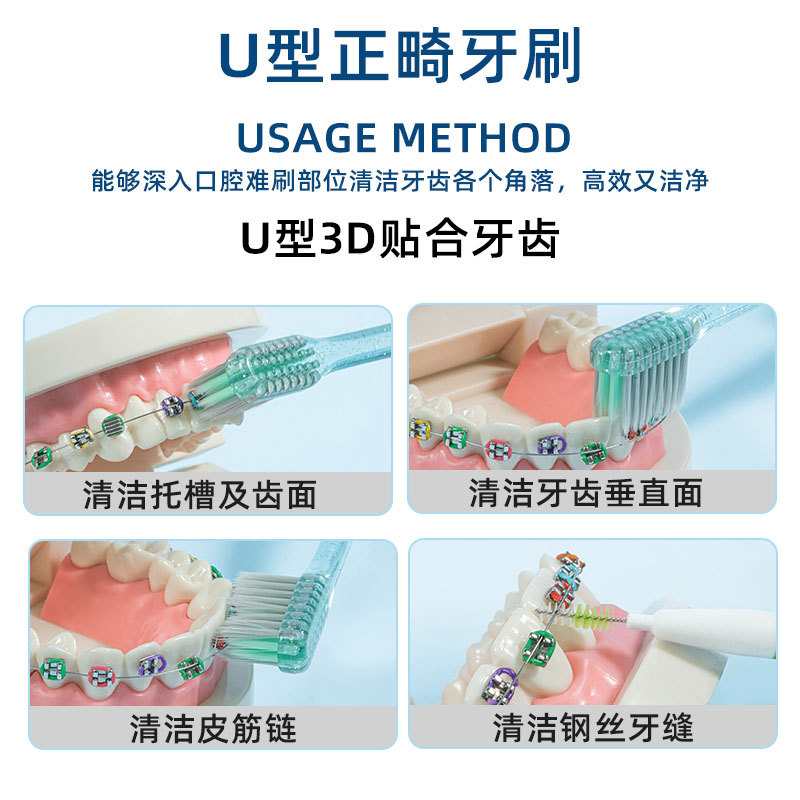 U型正畸牙刷

USAGE METHOD

能够深入口腔难刷部位清洁牙齿各个角落，高效又洁净

U型3D贴合牙齿

清洁托槽及齿面

清洁牙齿垂直面

清洁皮筋链

清洁钢丝牙缝