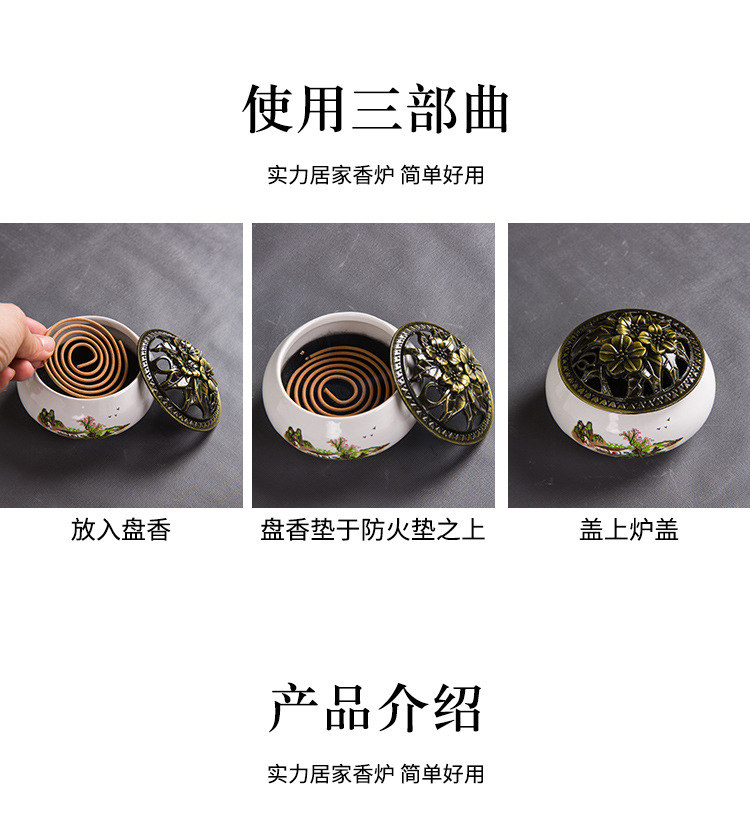 使用三部曲

实力居家香炉 简单好用

放入盘香

盘香垫于防火垫之上

盖上炉盖

产品介绍

实力居家香炉 简单好用