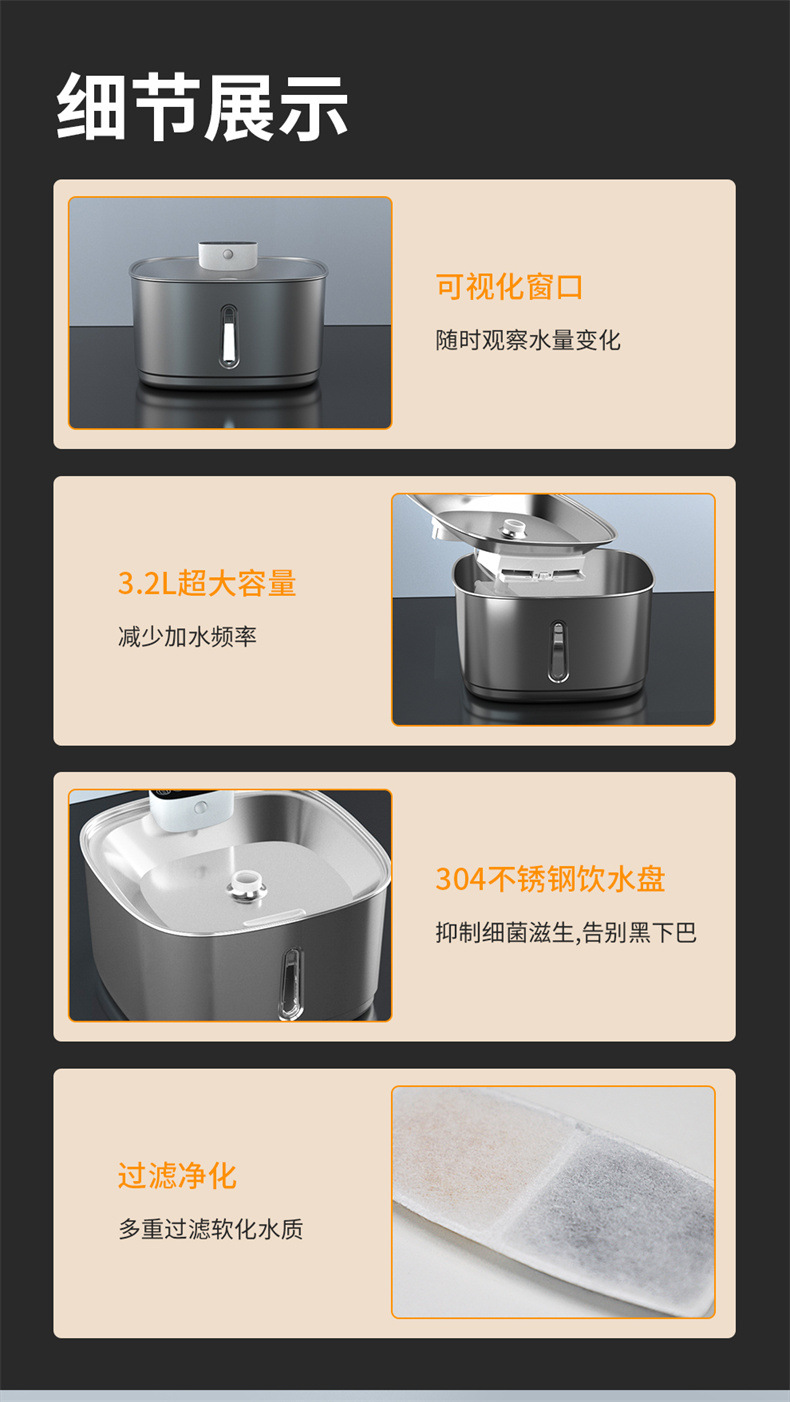 细节展示

可视化窗口

随时观察水量变化

3.2L超大容量

减少加水频率

304不锈钢饮水盘

抑制细菌滋生,告别黑下巴

过滤净化

多重过滤软化水质