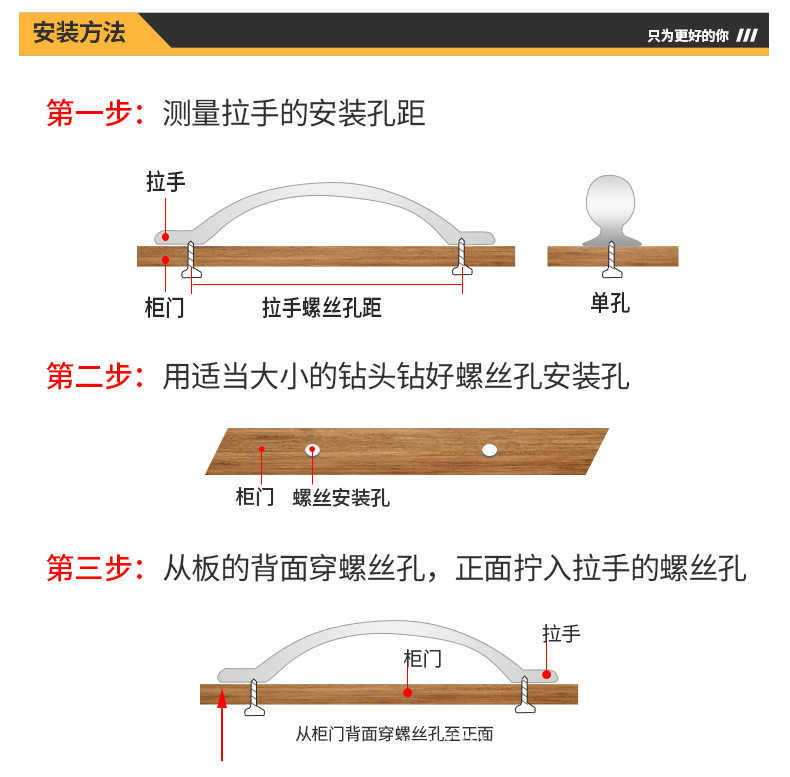 安装方法

只为更好的你

第一步：测量拉手的安装孔距

拉手

柜门

拉手螺丝孔距

单孔

第二步：用适当大小的钻头钻好螺丝孔安装孔

柜门

螺丝安装孔

第三步：从板的背面穿螺丝孔，正面拧入拉手的螺丝孔

拉手

柜门

从柜门背面穿螺丝孔至正面