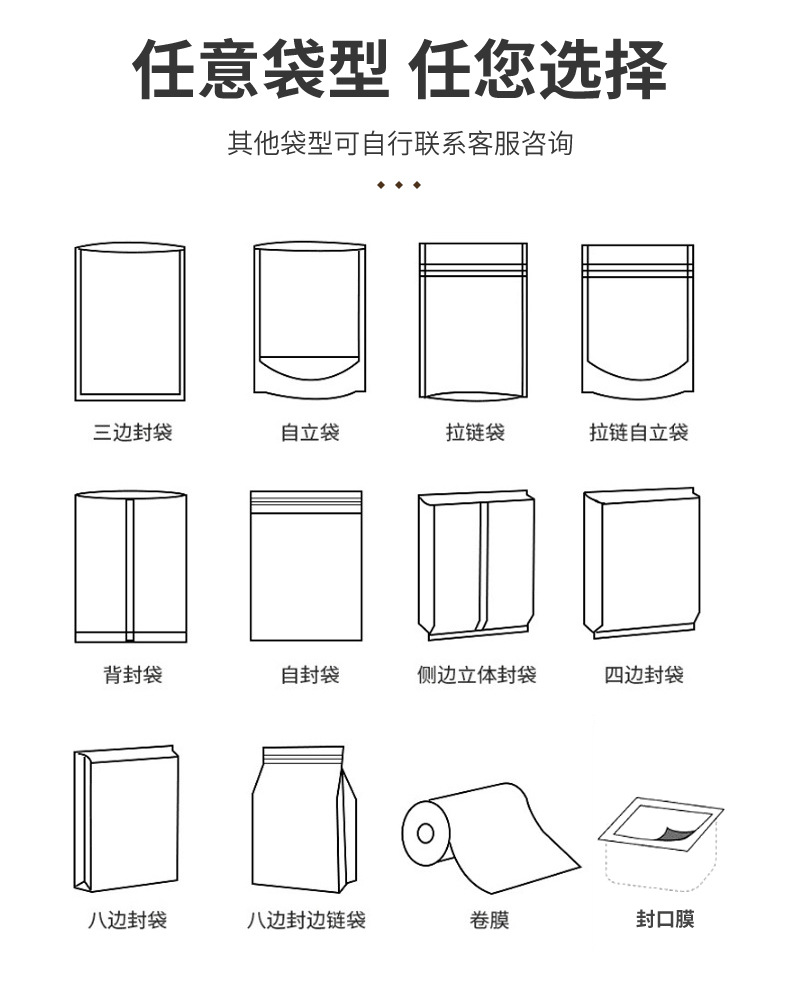 任意袋型 任您选择

其他袋型可自行联系客服咨询

三边封袋

自立袋

拉链袋

拉链自立袋

背封袋

自封袋

侧边立体封袋

四边封袋

八边封袋

八边封边链袋

卷膜

封口膜