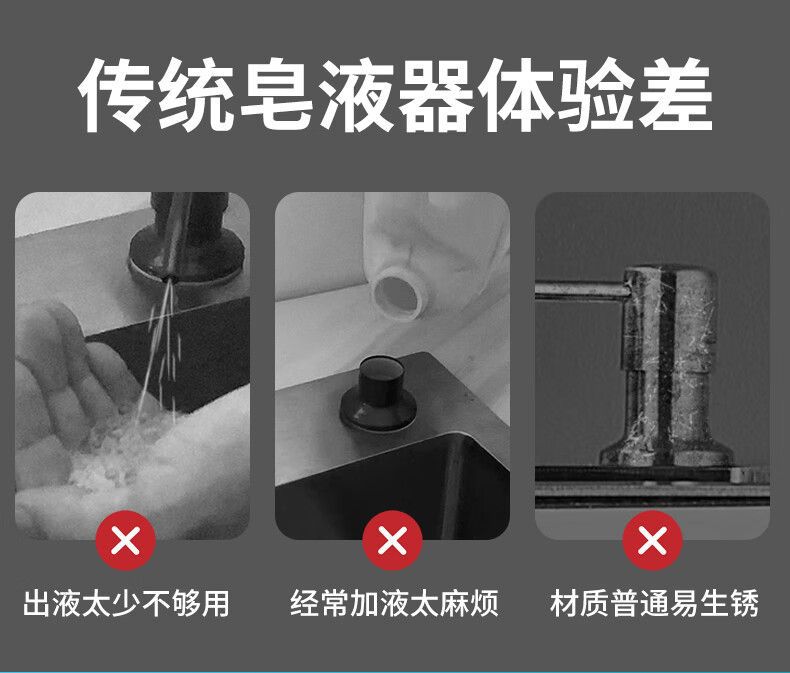 传统皂液器体验差

出液太少不够用

经常加液太麻烦

材质普通易生锈